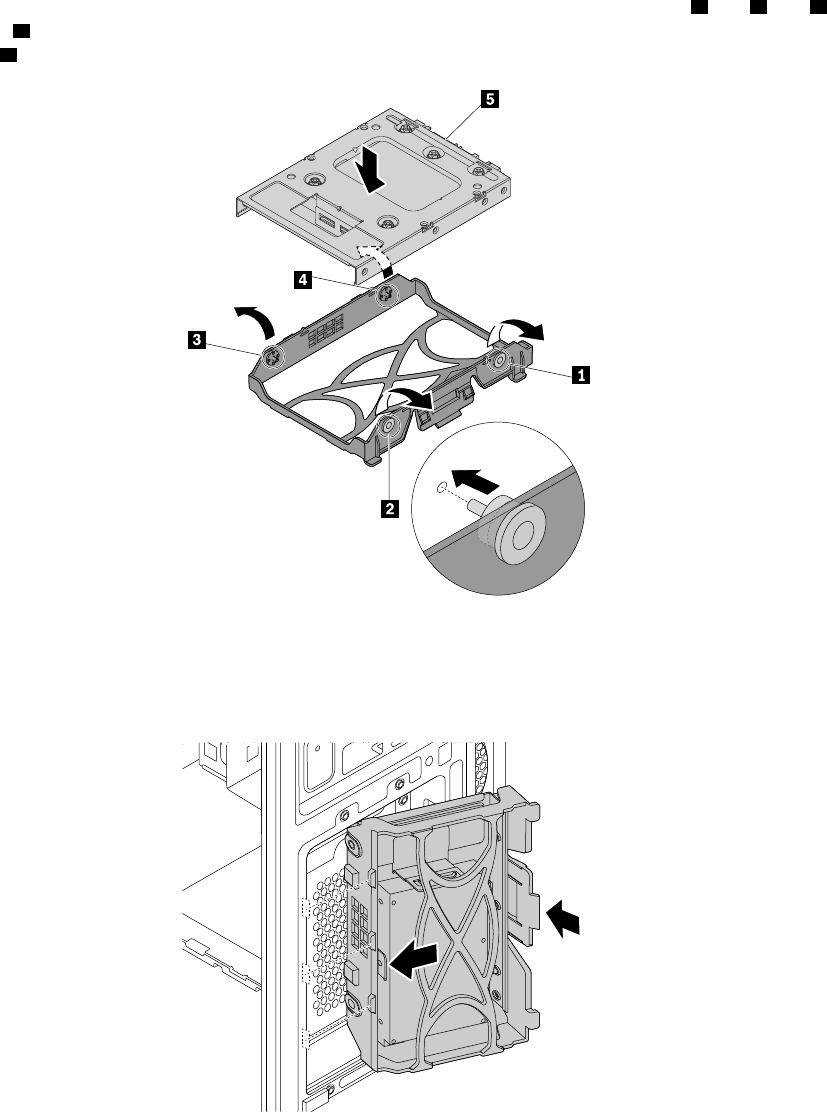 5

4

3

1

2