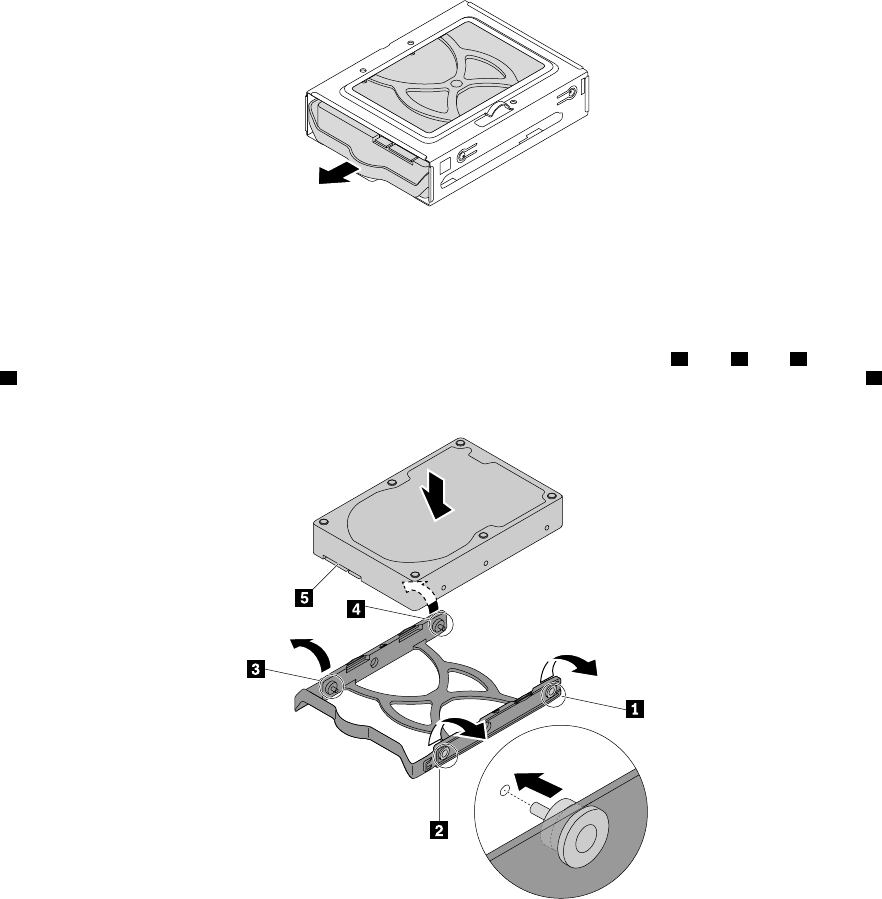 5
4
3
1
2