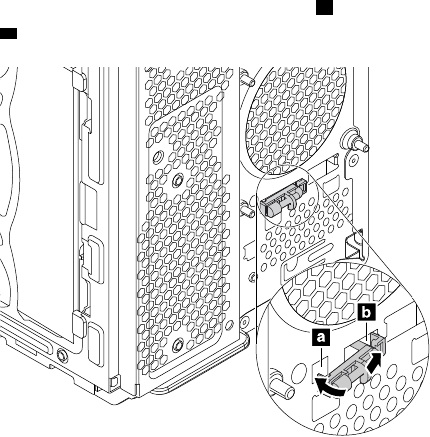 b
a