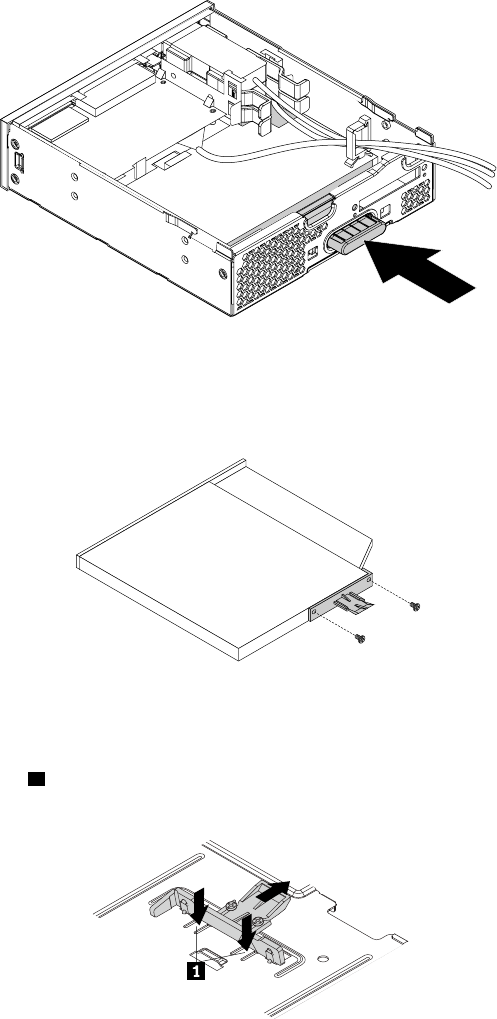 1