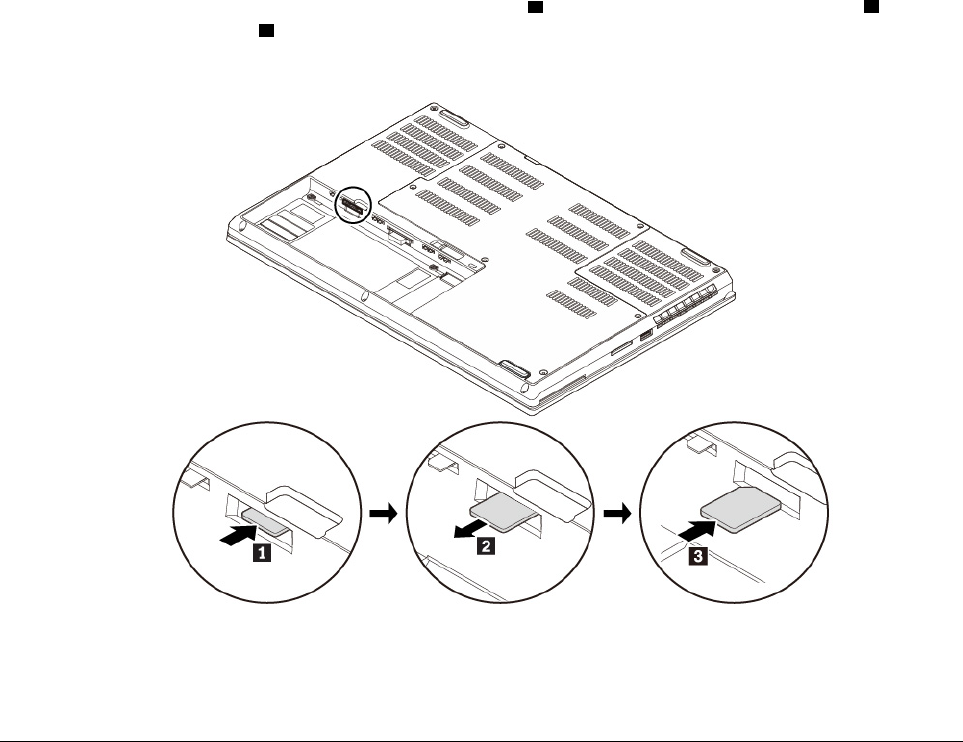 1

2

3