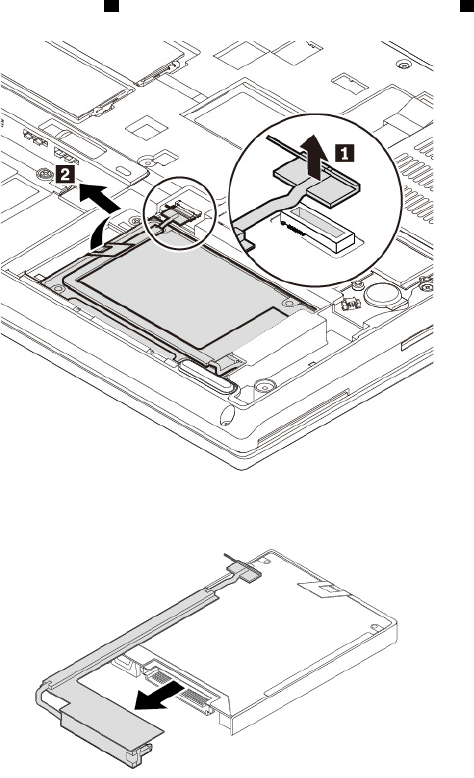 1

2