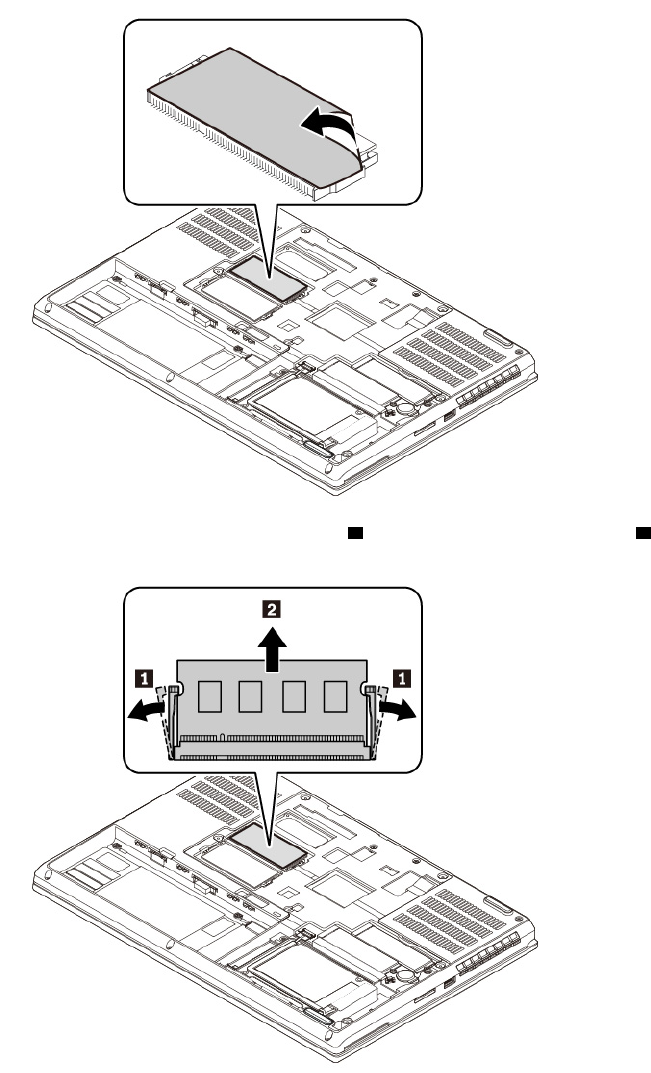 2

1

1