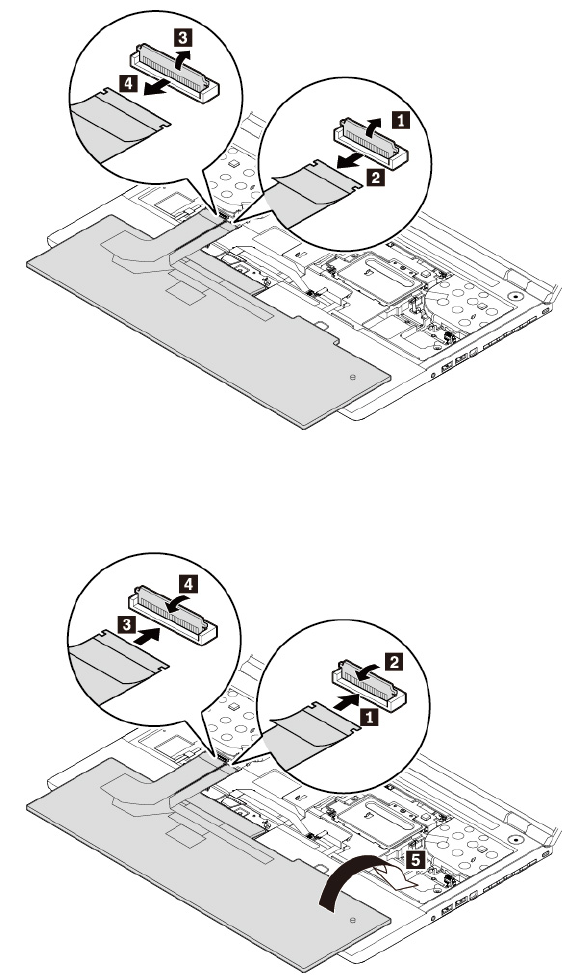 3
4
1
2

4
3
2
1
5