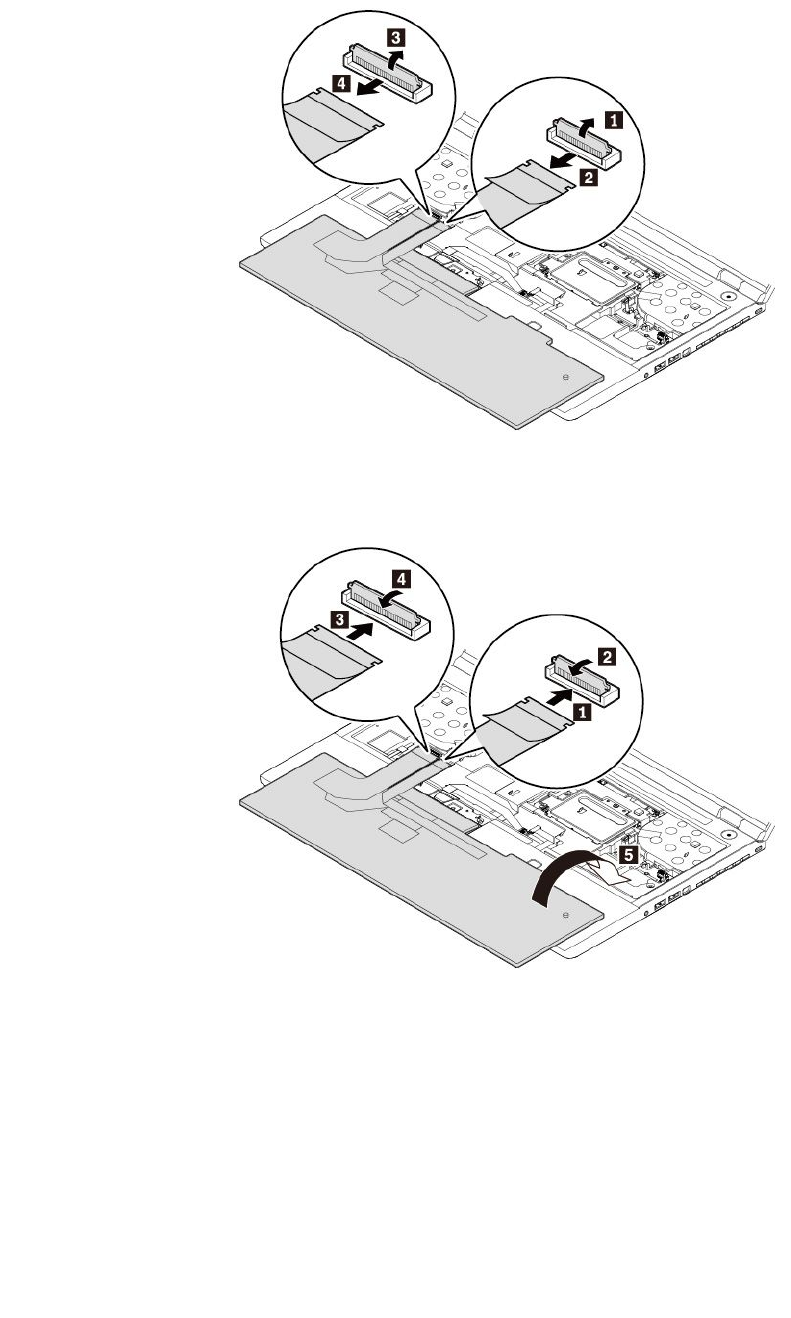 3
4
1
2

4
3
2
1
5