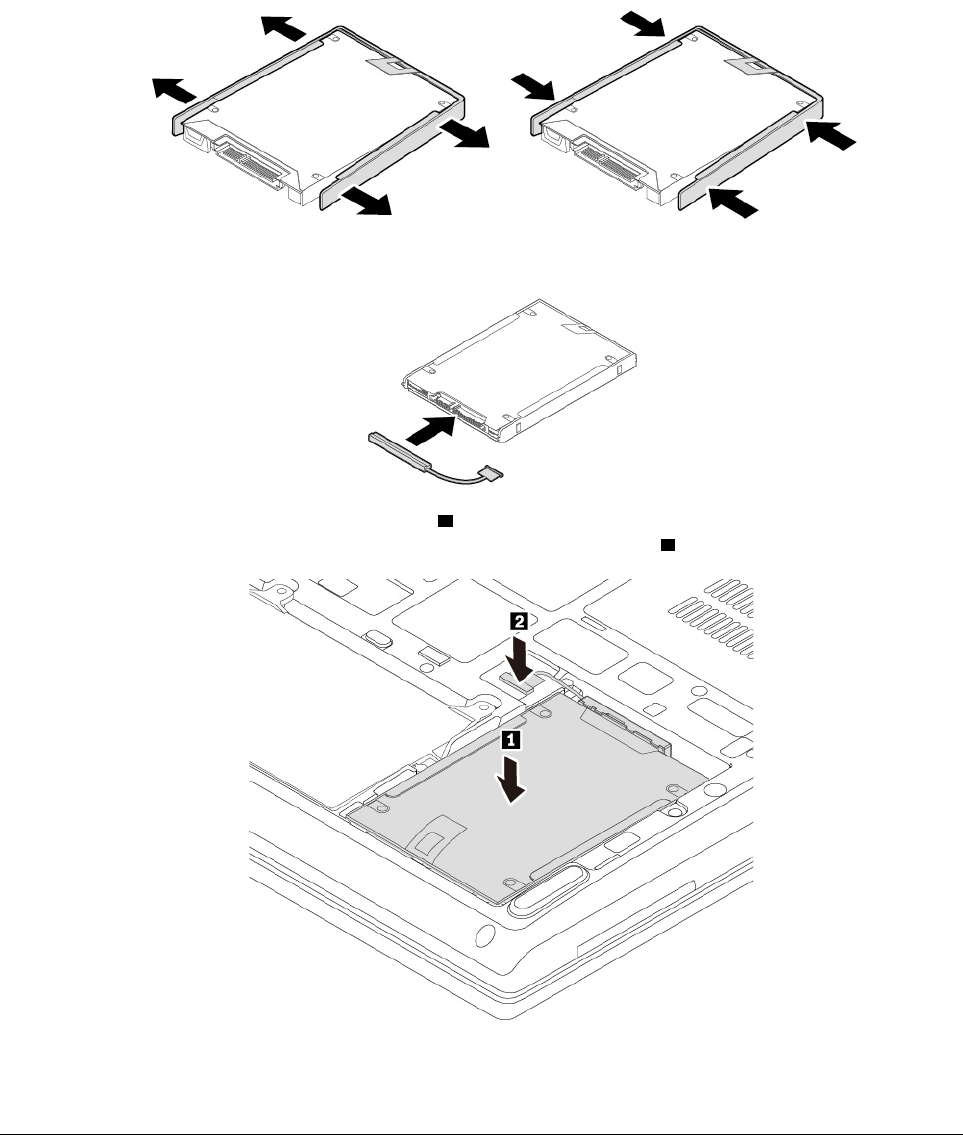 2

1