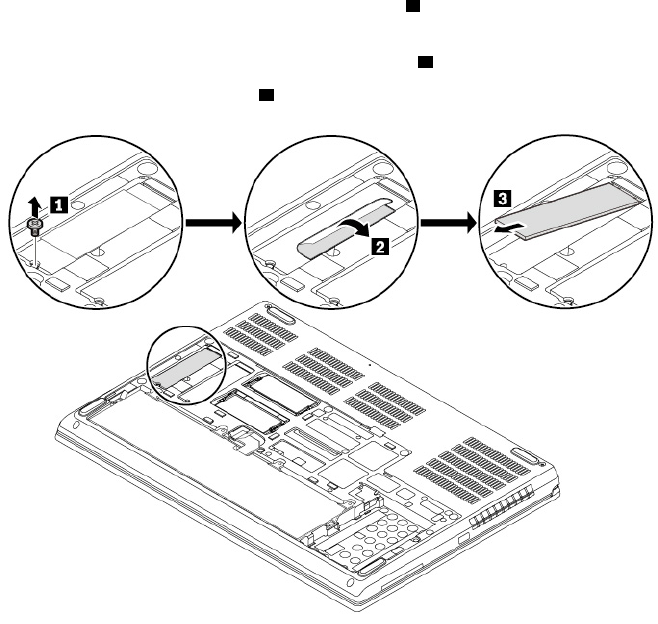 1

2

3