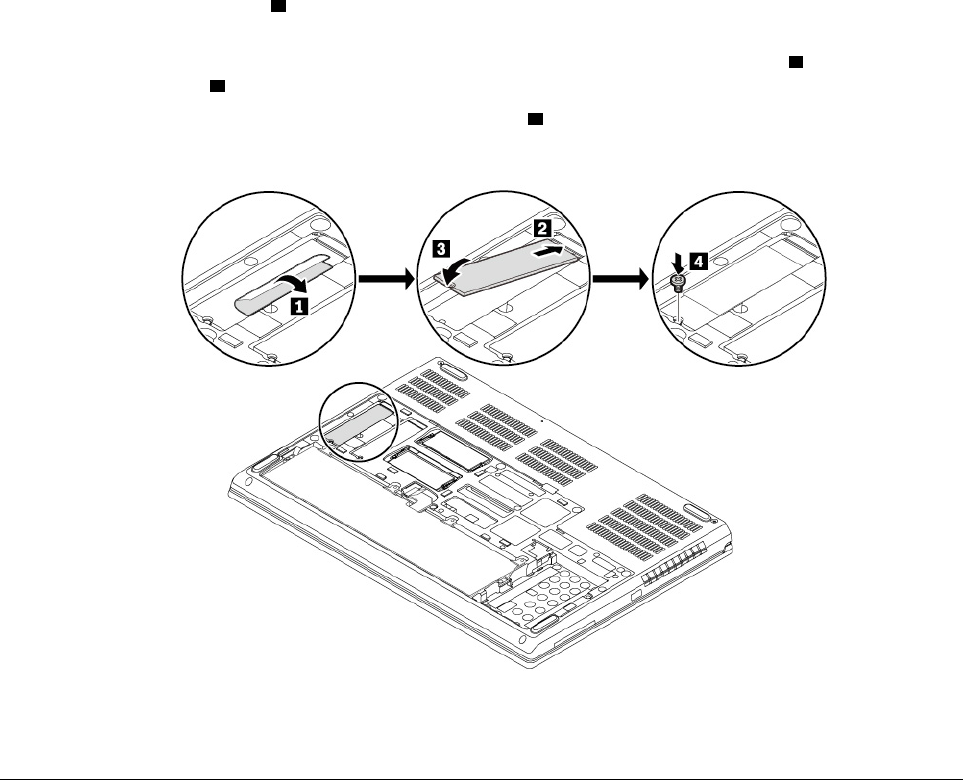 1

2

3

4