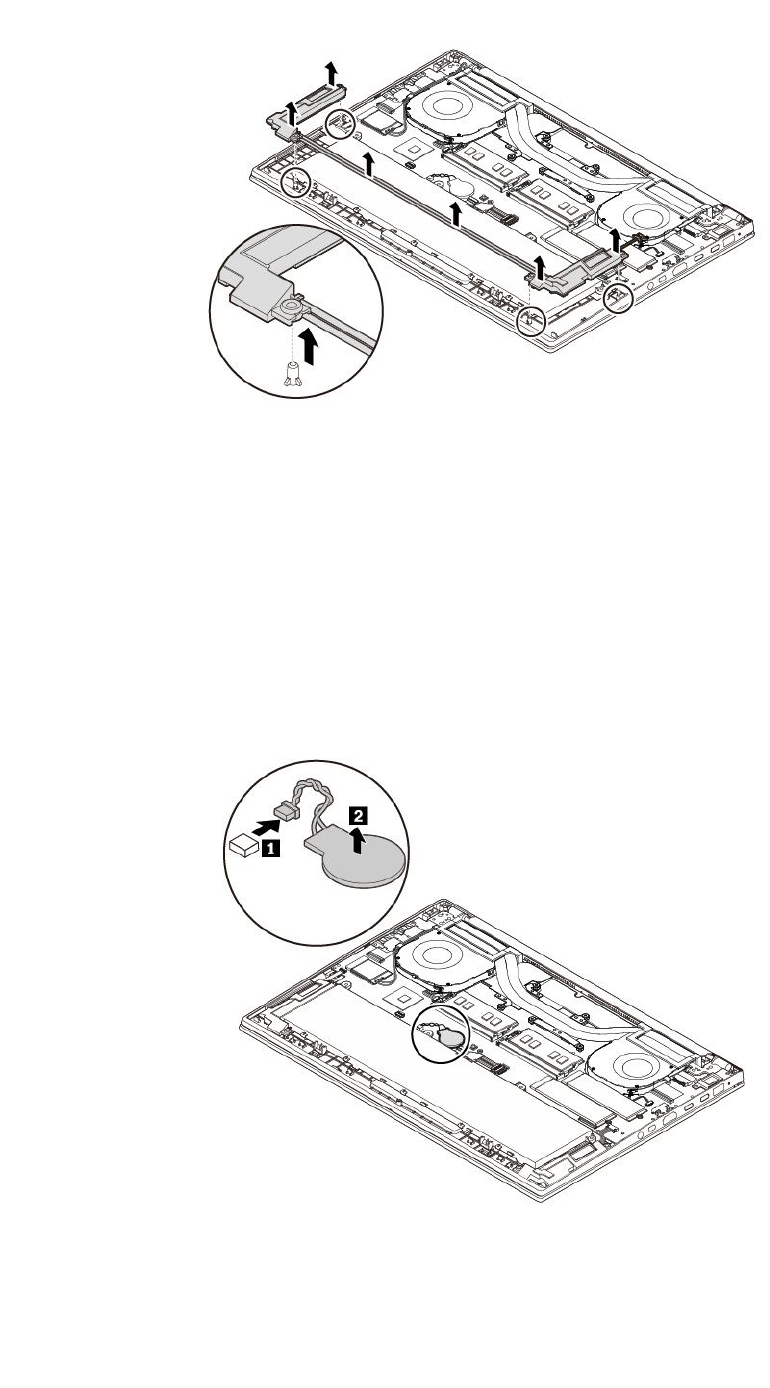 2

1