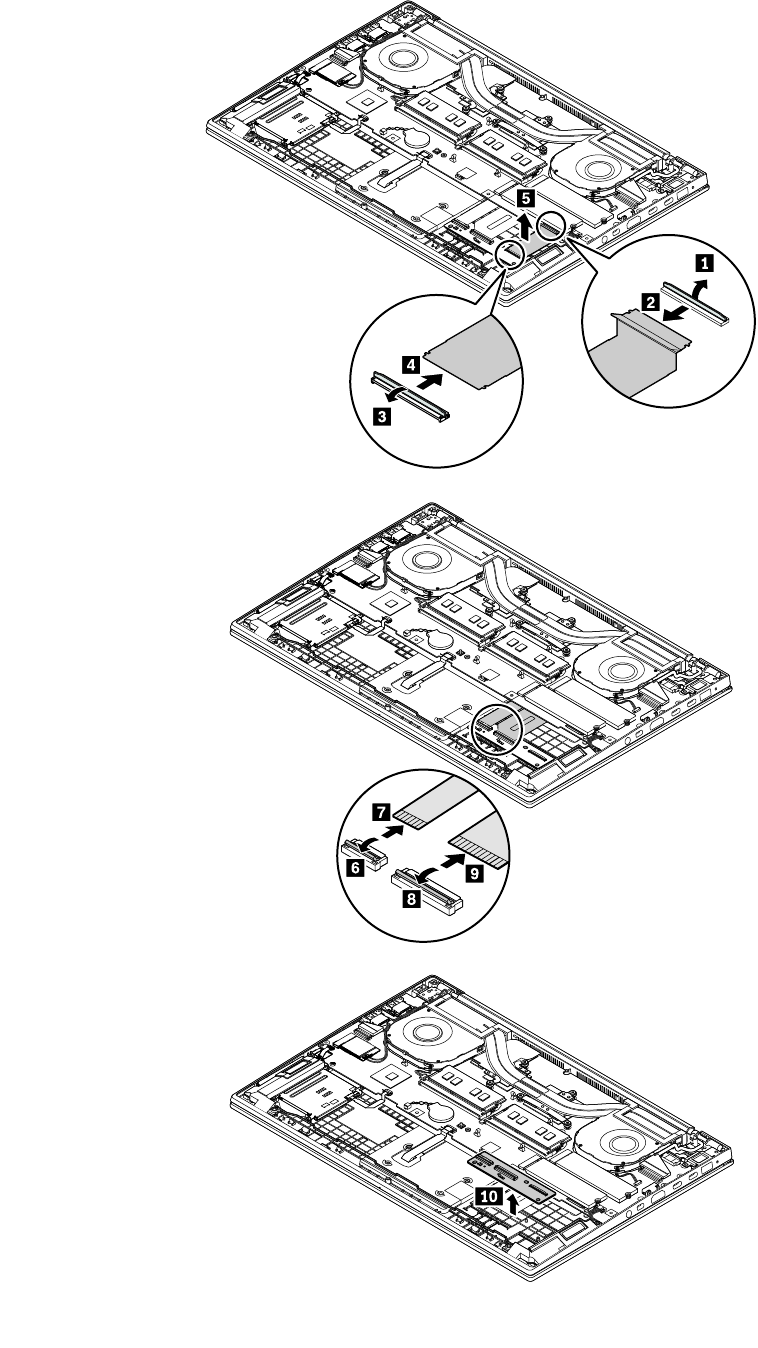 5
1
2
4
3
7
6
9
8
10