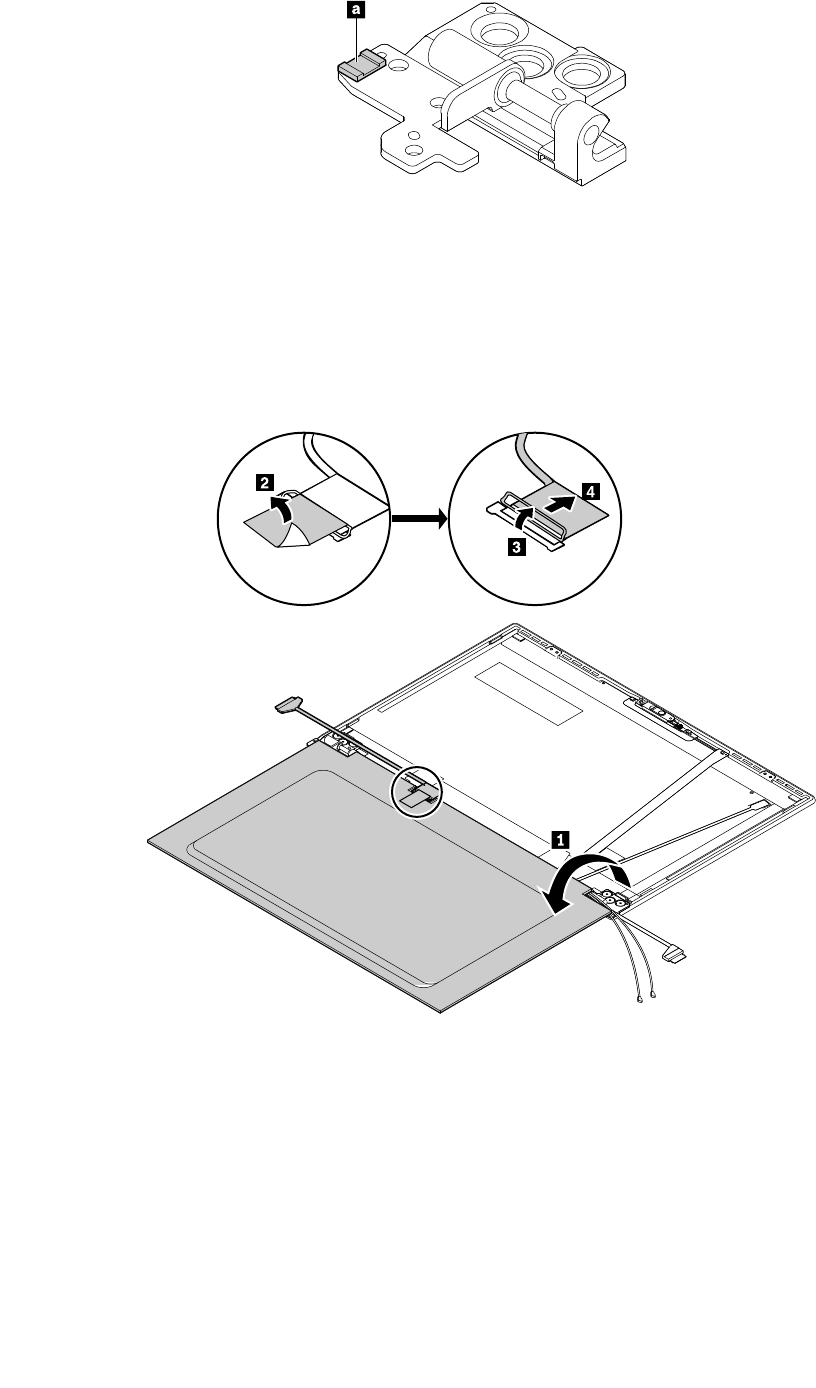 a

2

4

3

1