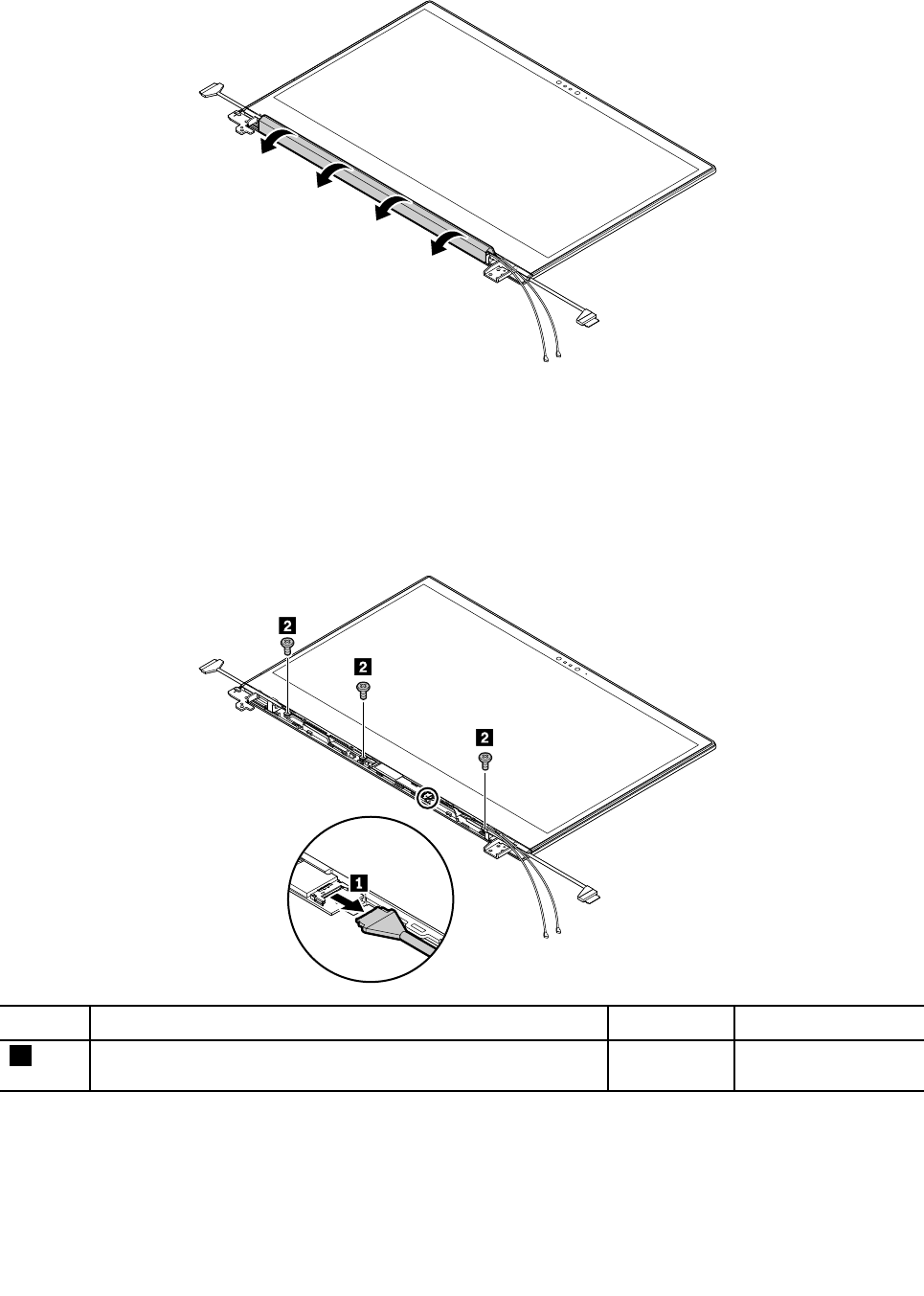 2

2

2

1