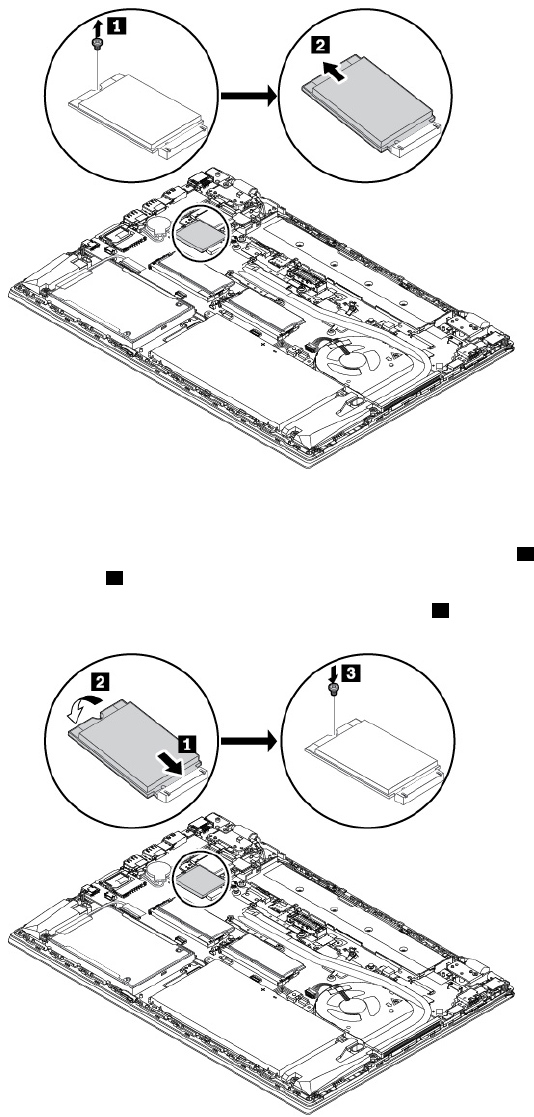 1

2

2

1

3