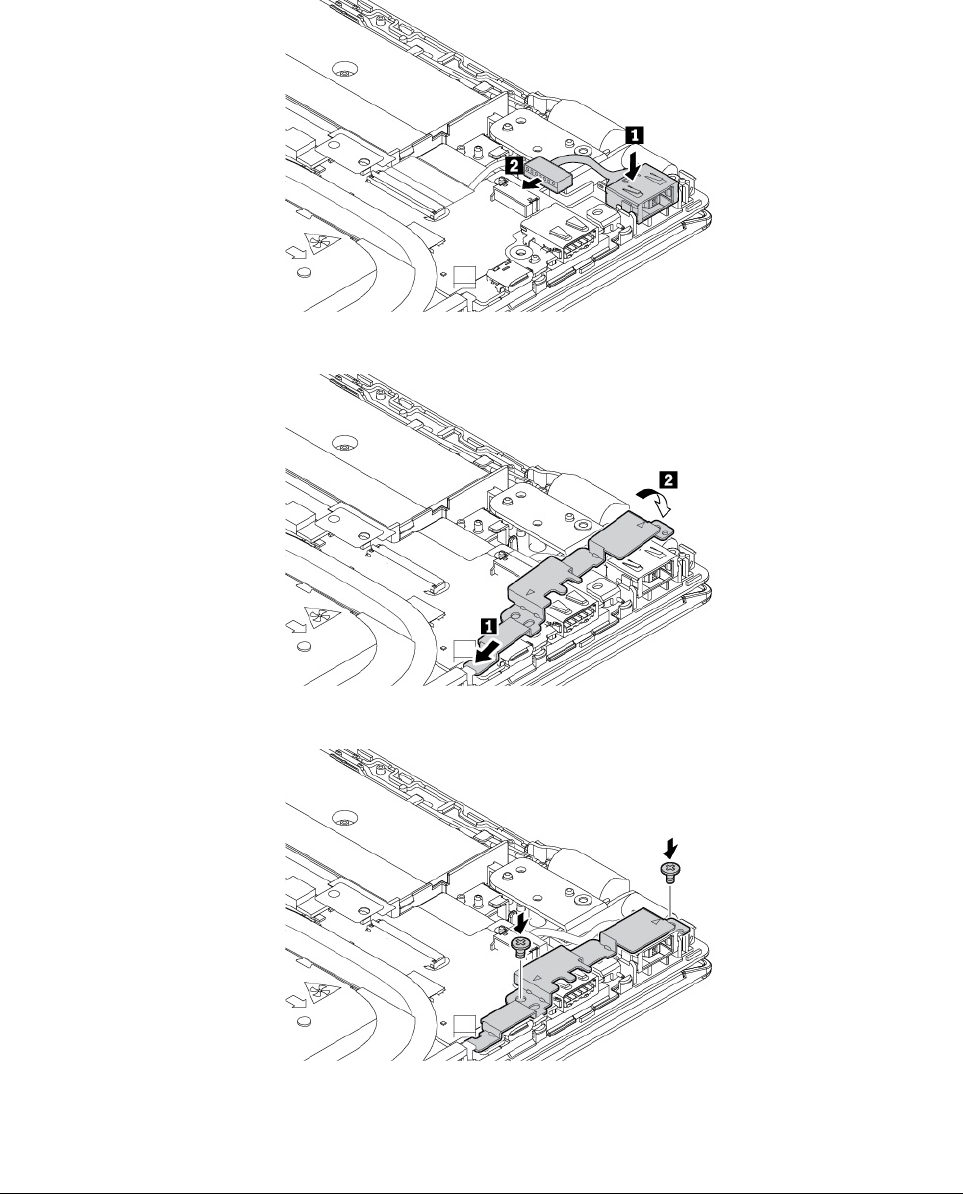 1
2
2
1