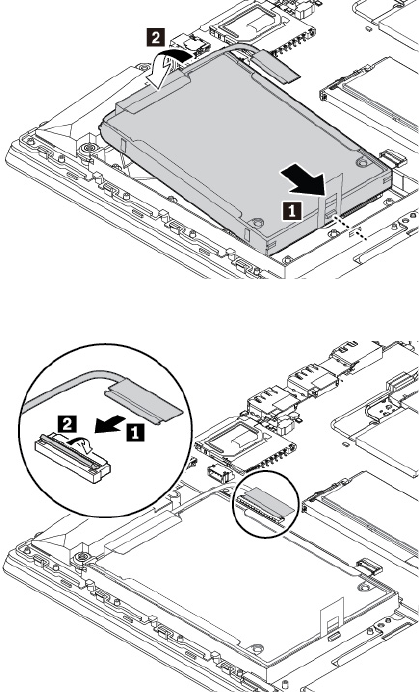 2
1
2
1