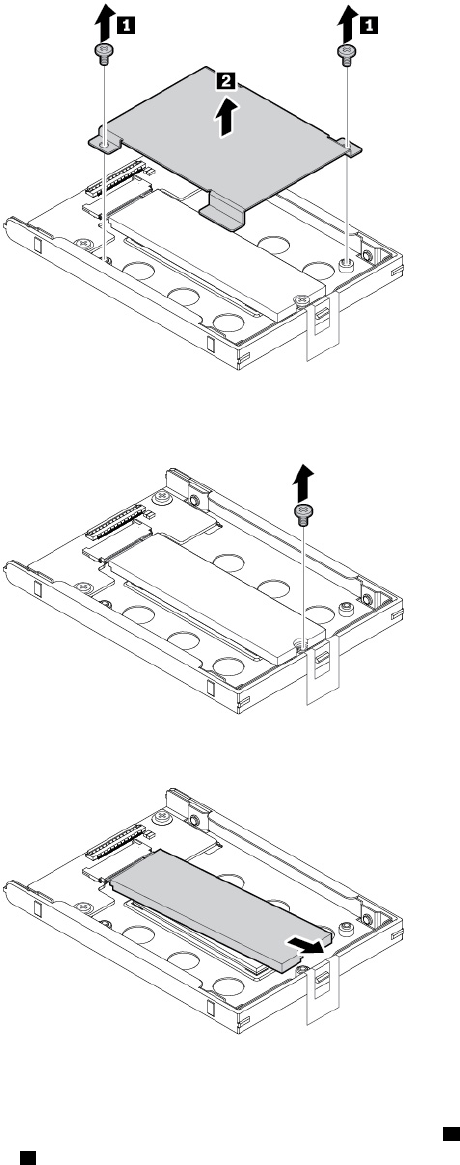 1 1 2