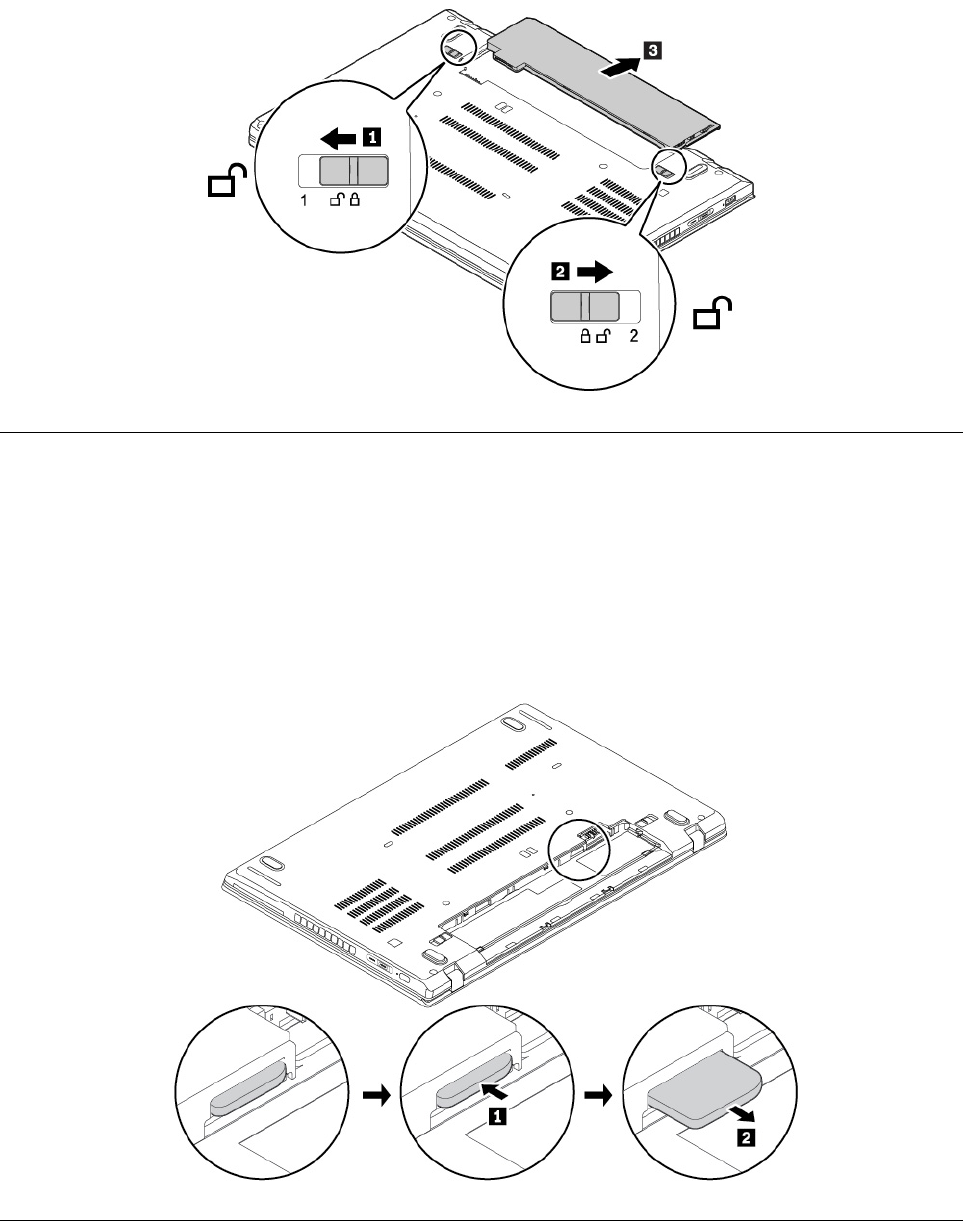 3

1

1

2

2

1

2