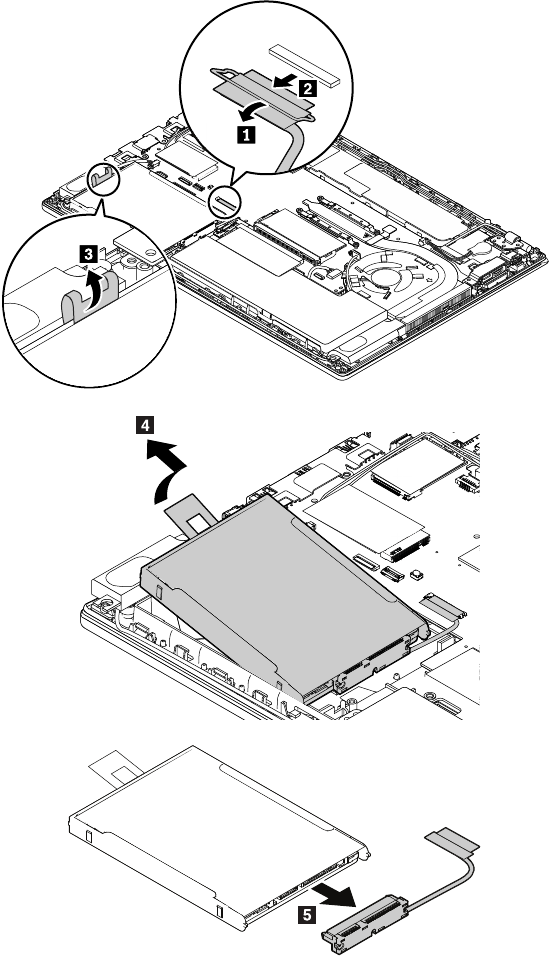 2
1
3
4
5