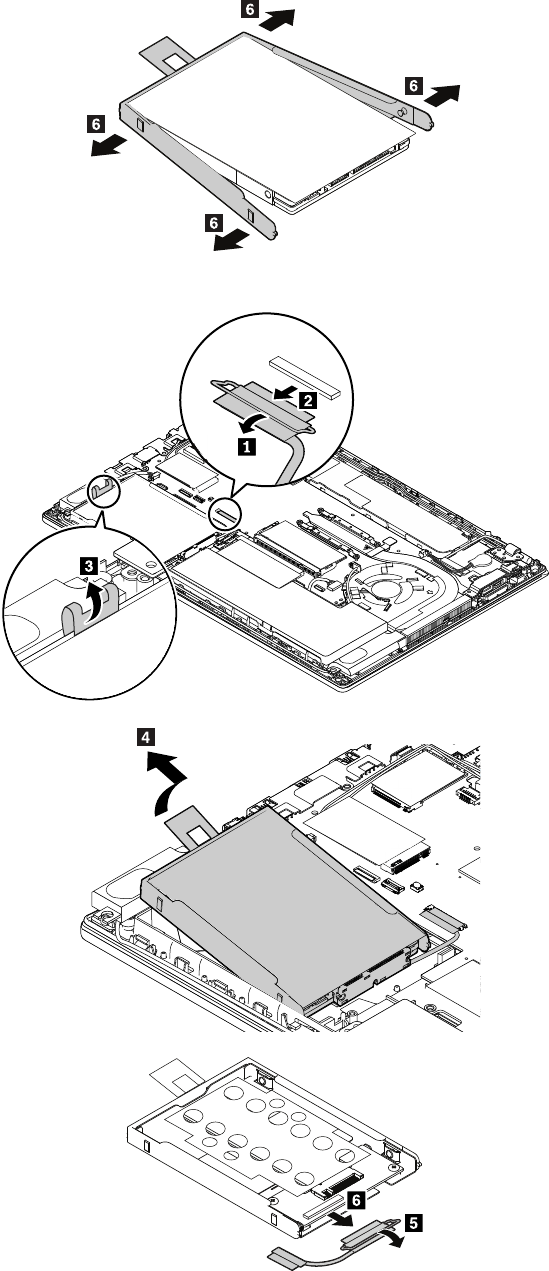 6
6
6
6

2
1
3

4

6
5