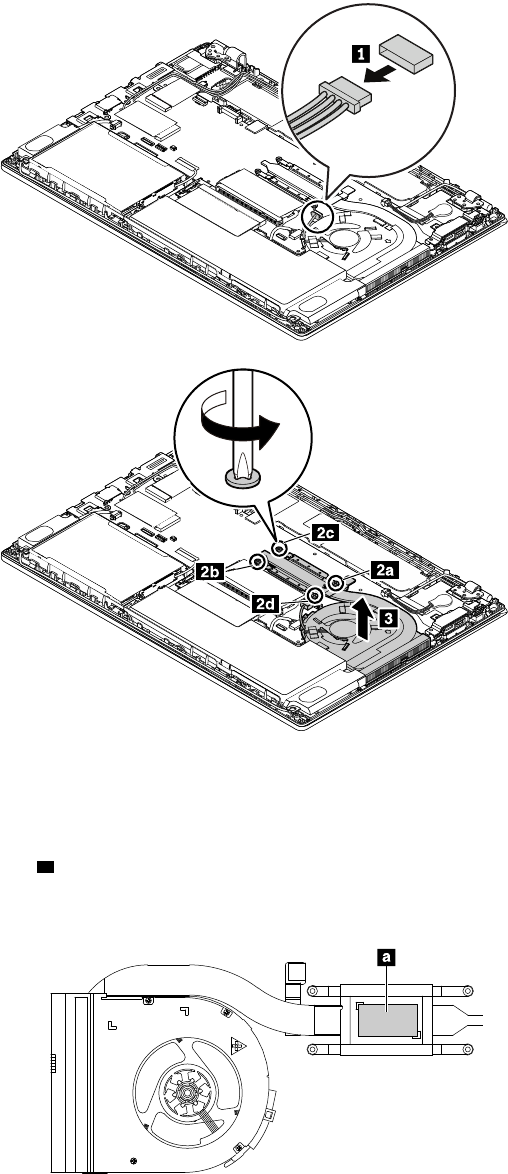 1

2c

2b

2a

2d

3

a