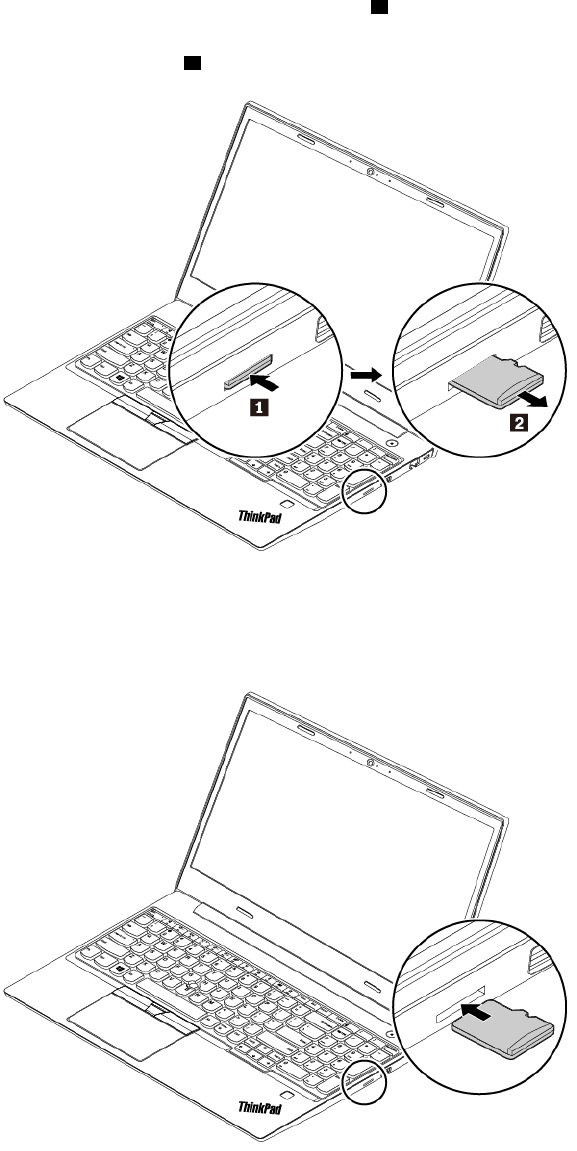 1

2

ThinkPad

ThinkPad