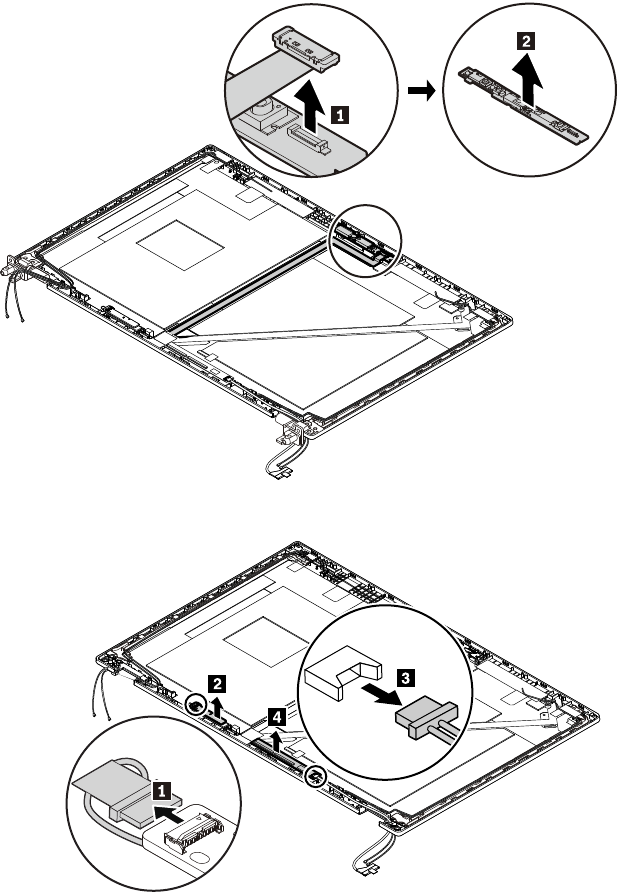 1

2

2

3

4

1