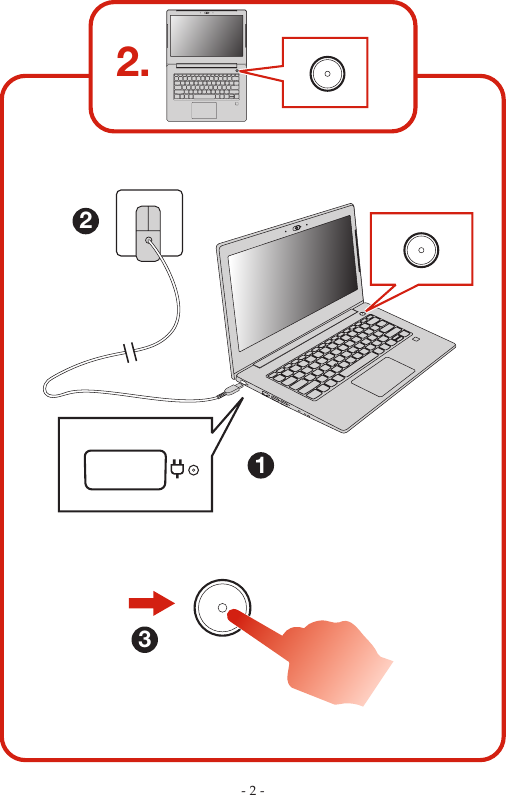 2.

❷

❶

❸

- 2 -