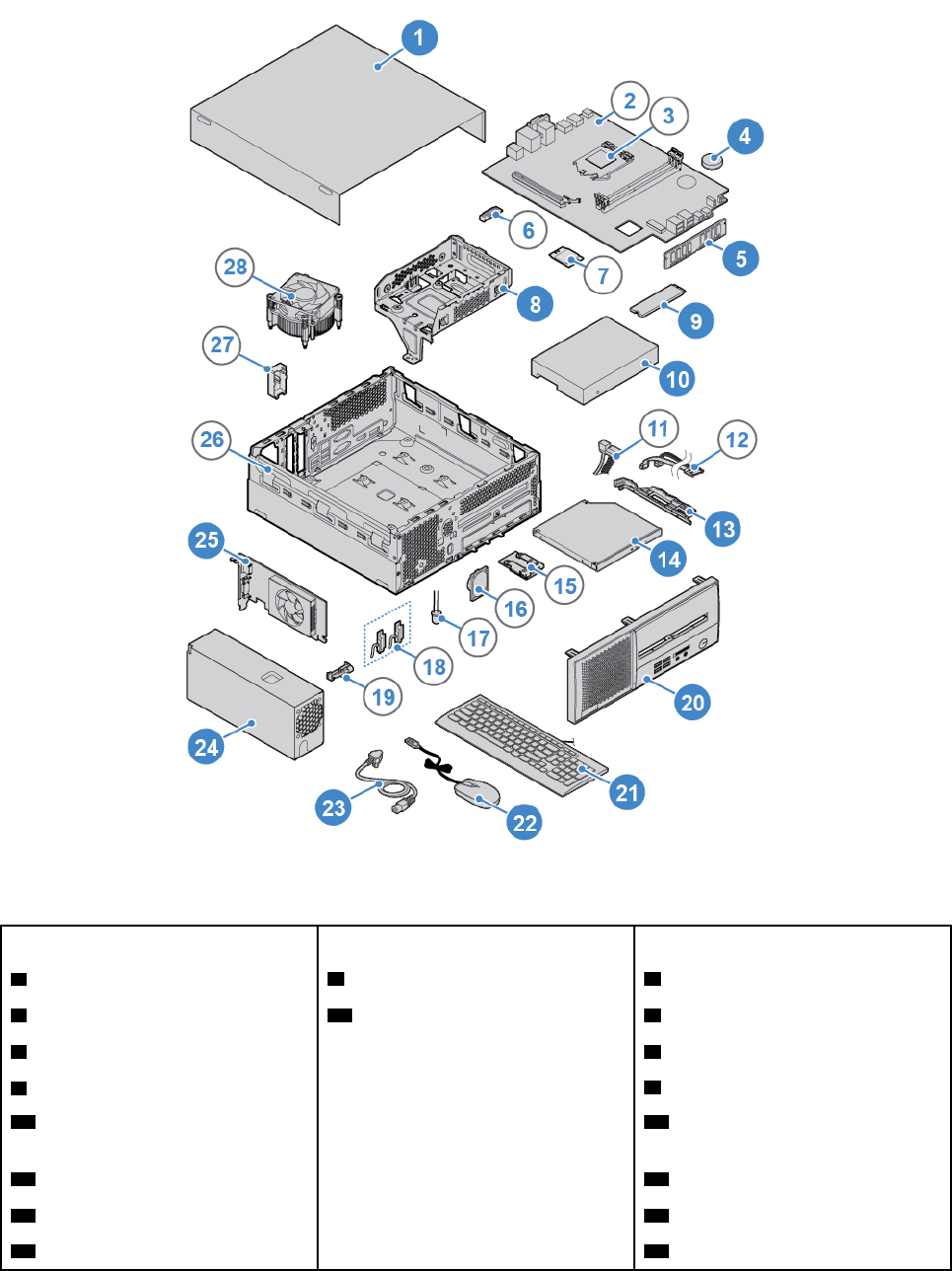 1
2
3
4
5
6
7
8
9
10
11
12
13
14
15
16
17
18
19
20
21
22
23
24
25
26
27
28