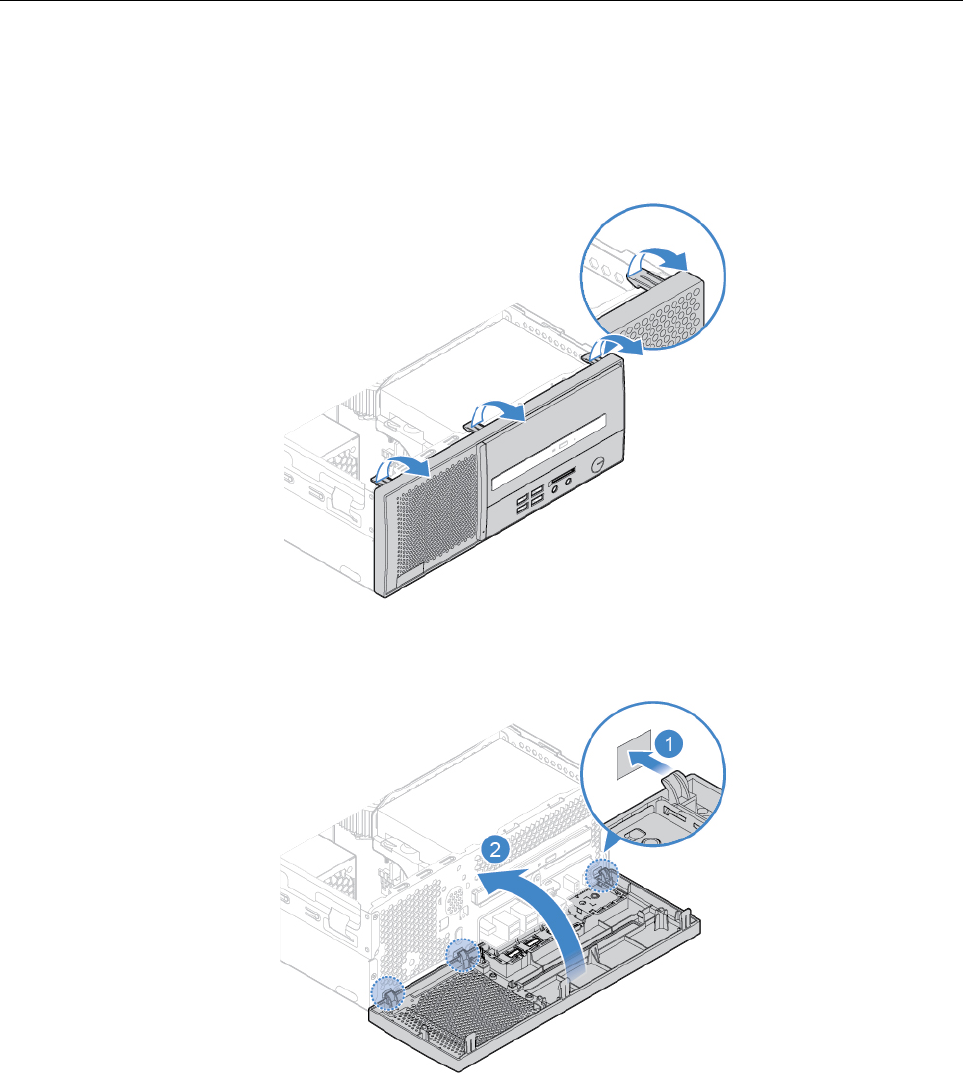 1

2