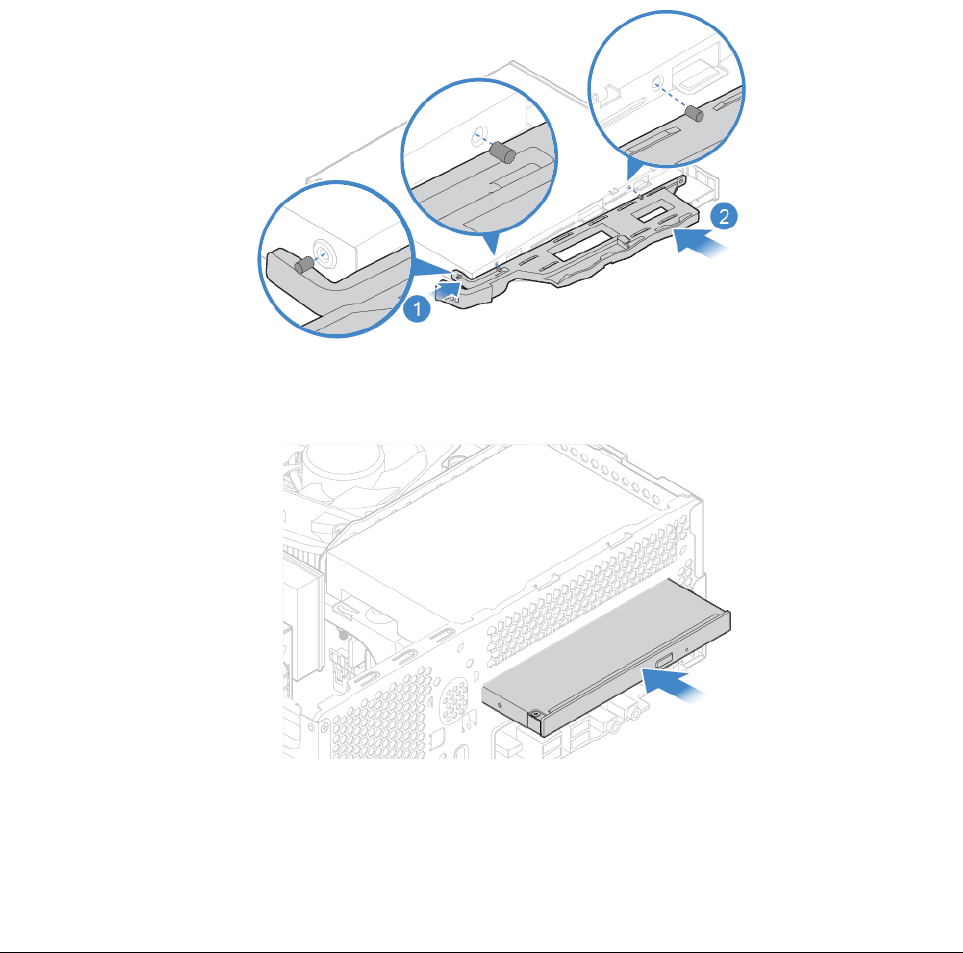 1
2