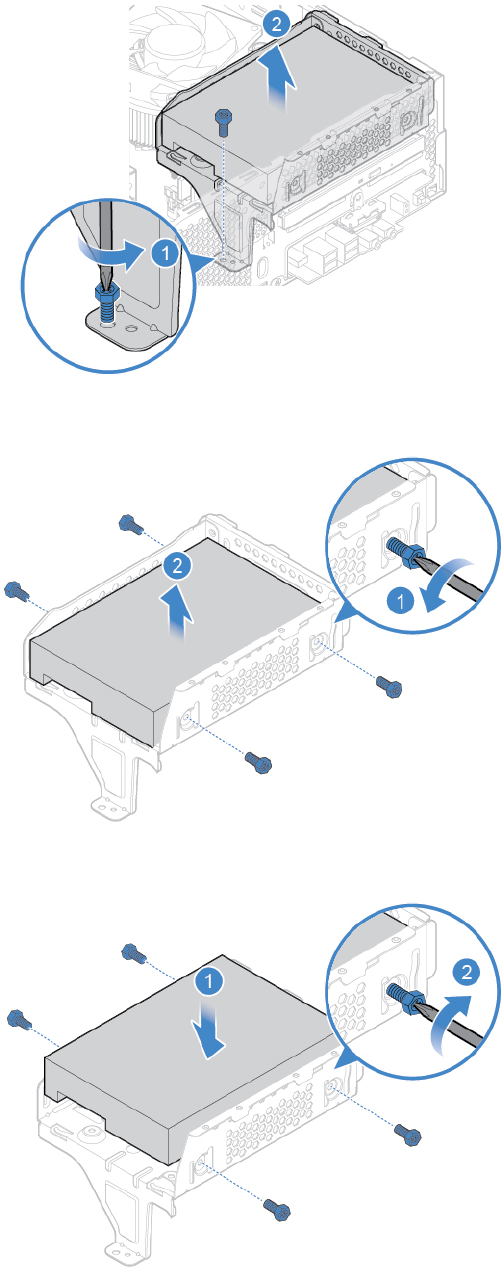 2
1

2
1

1
2