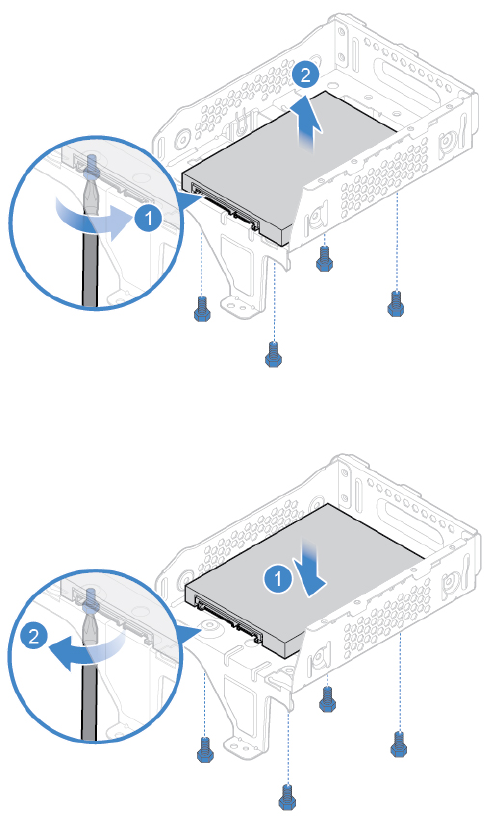 2
1
1
2