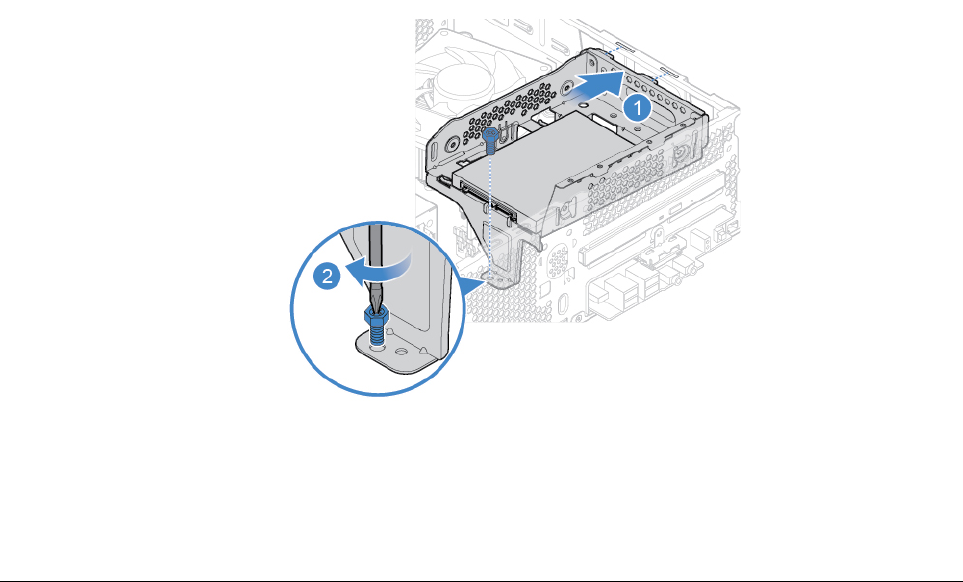 1

2