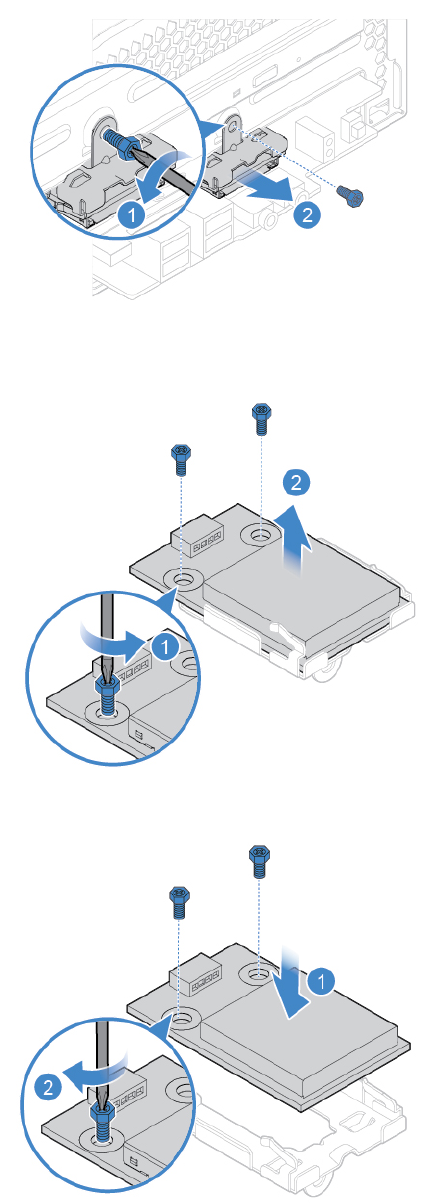 1
2

2
1

1
2