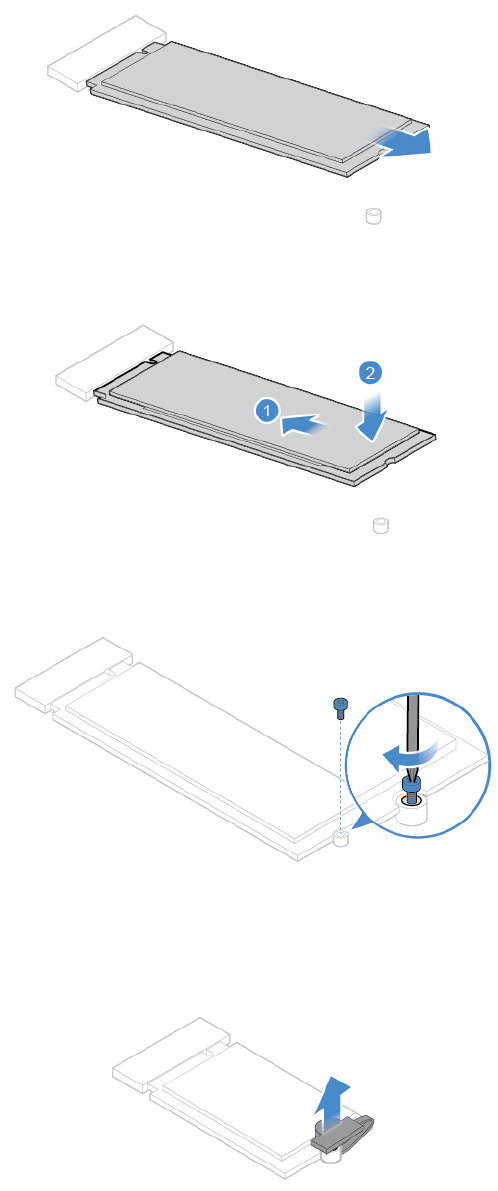 2
1