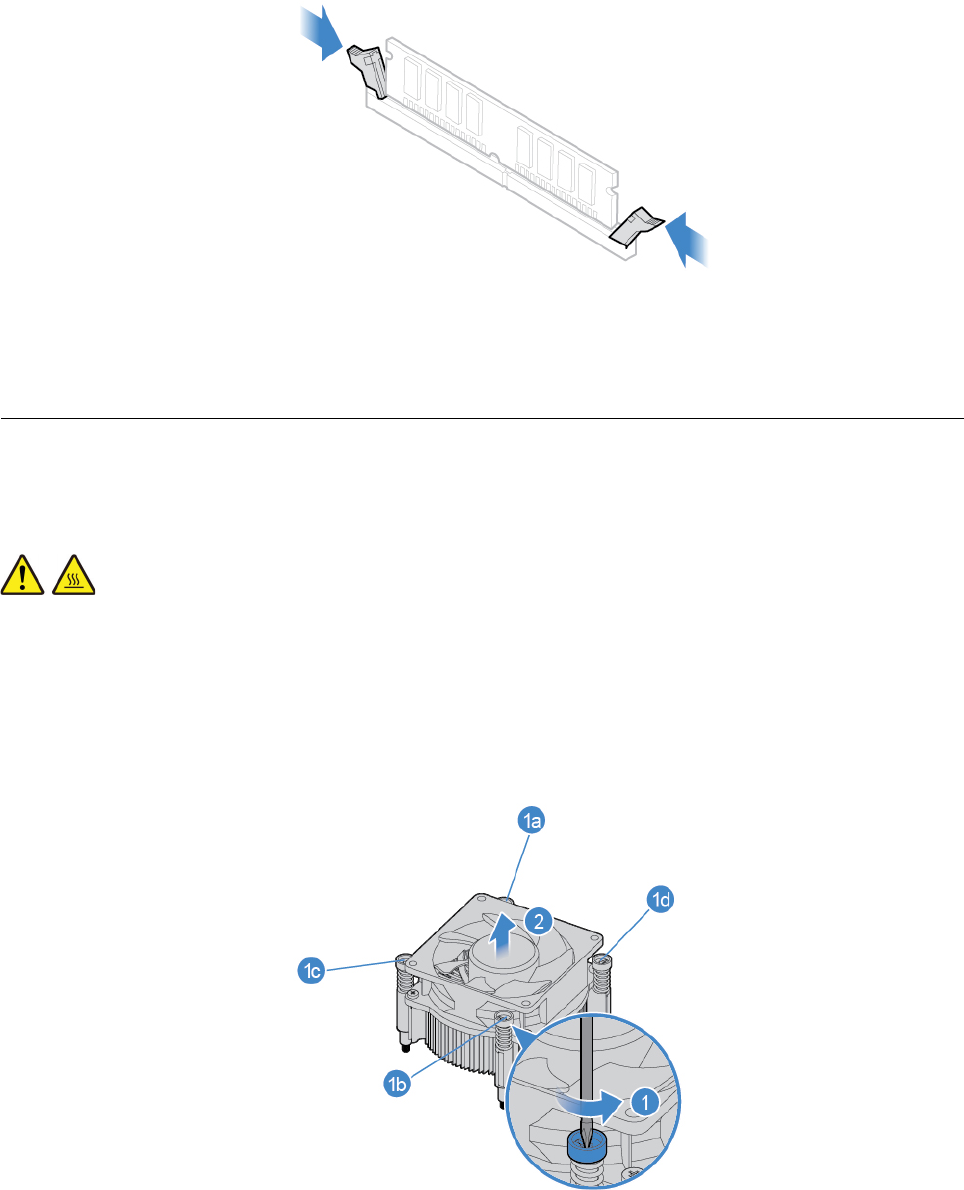 1a
2
1d
1c
1b
1