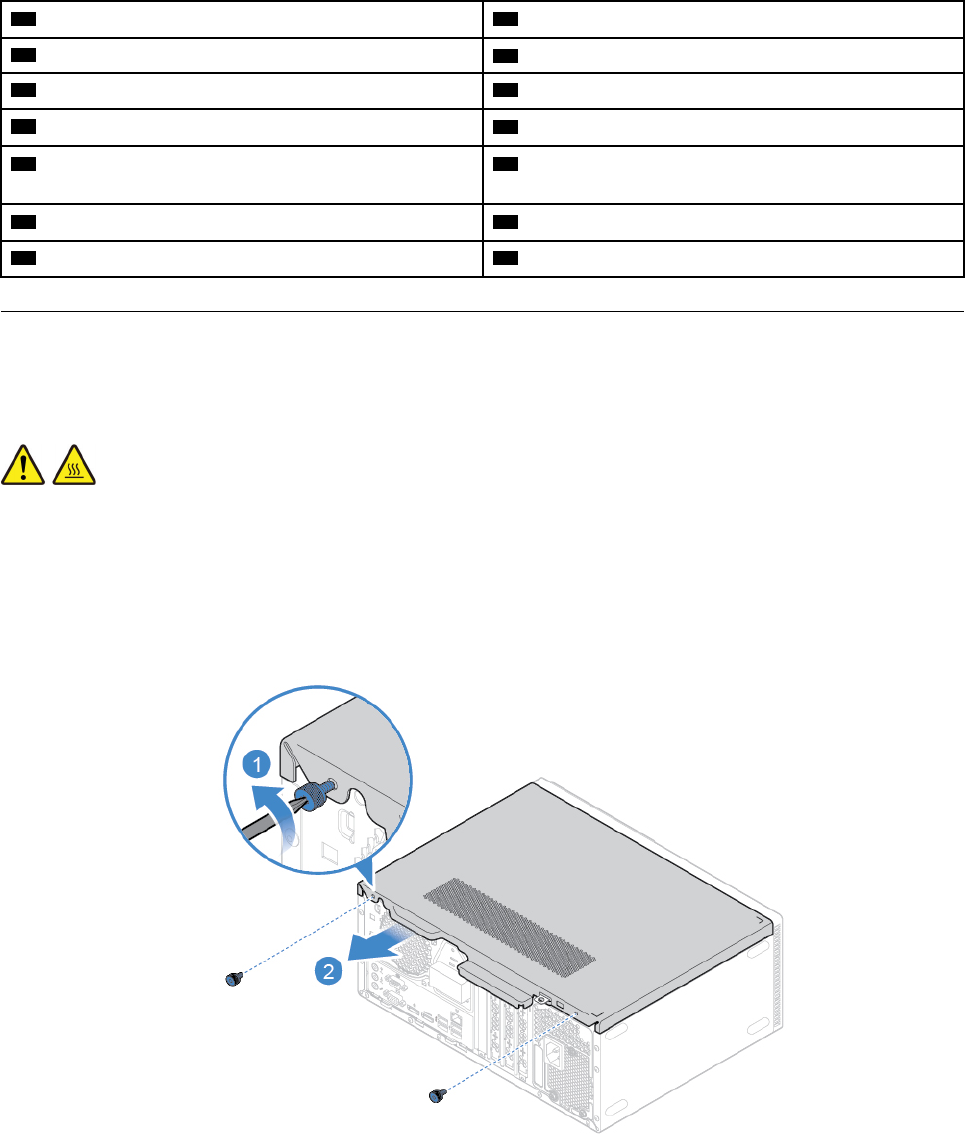 1

2