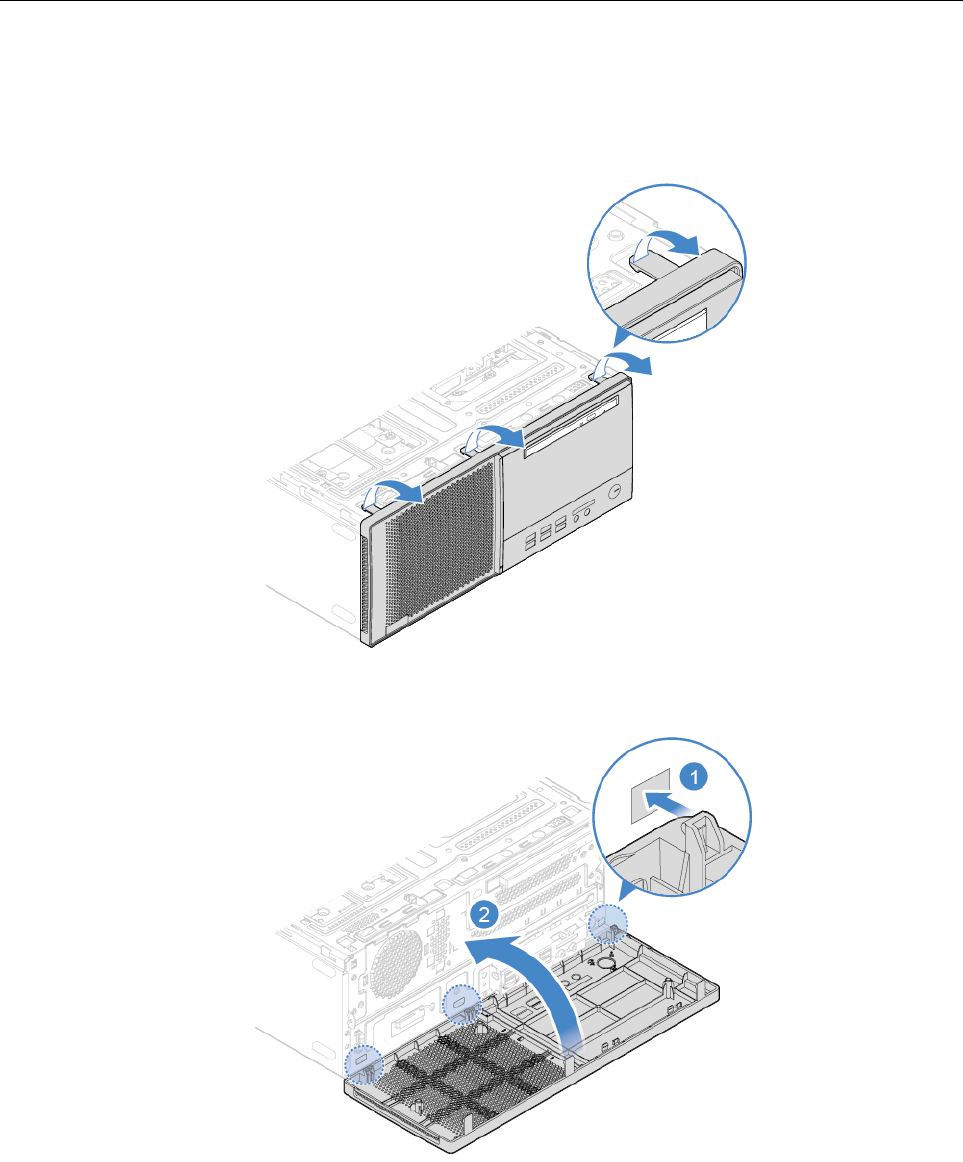 1

2