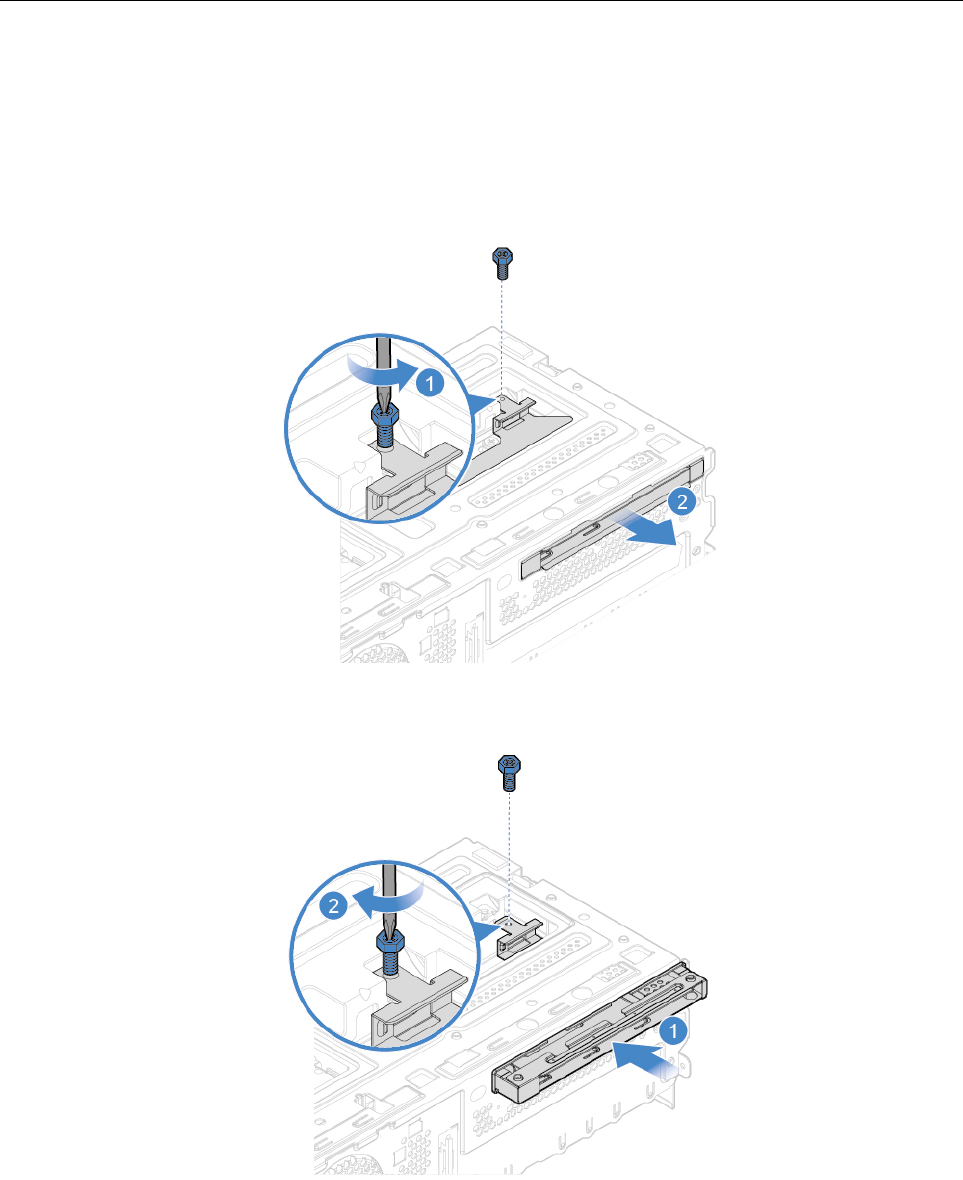 1

2

2

1