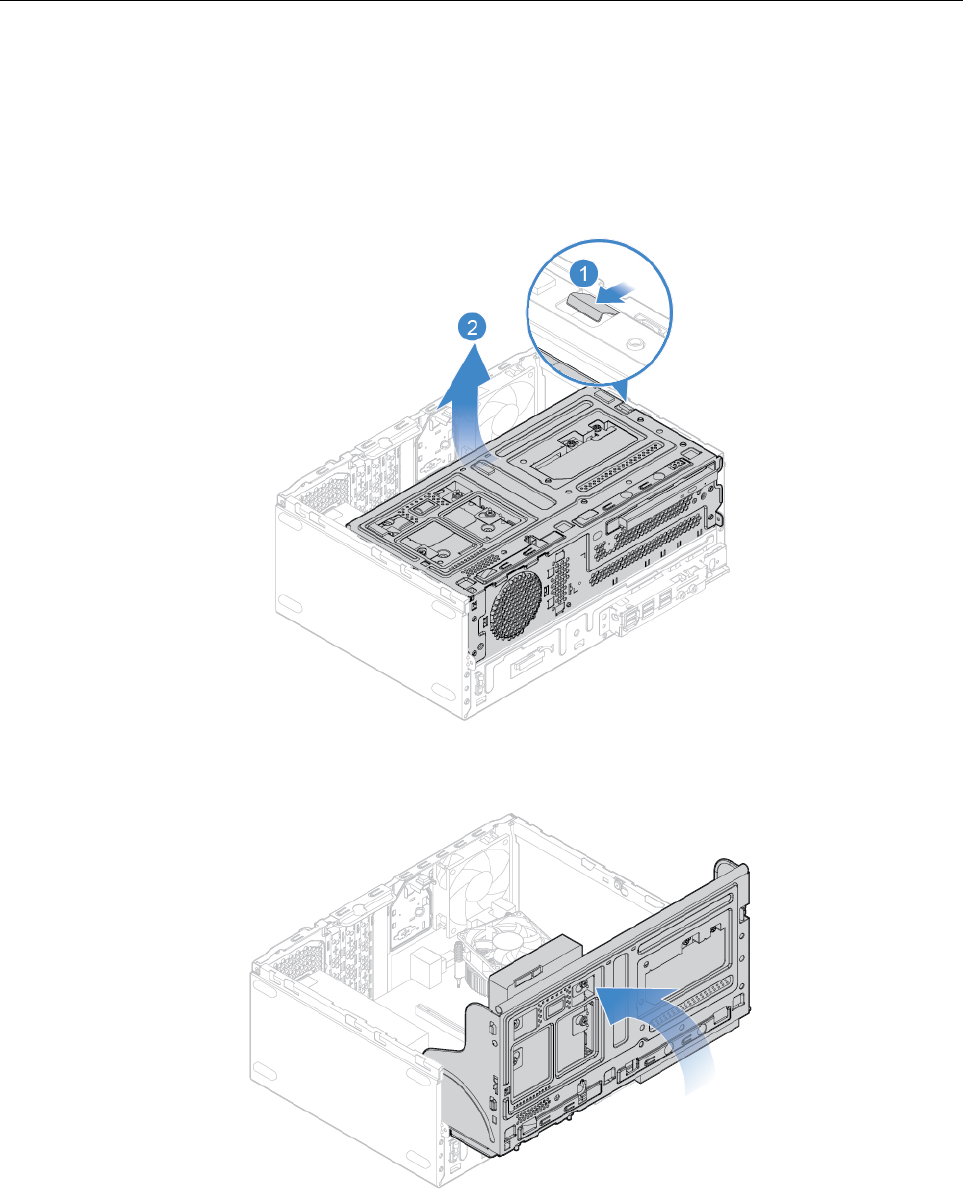 1

2