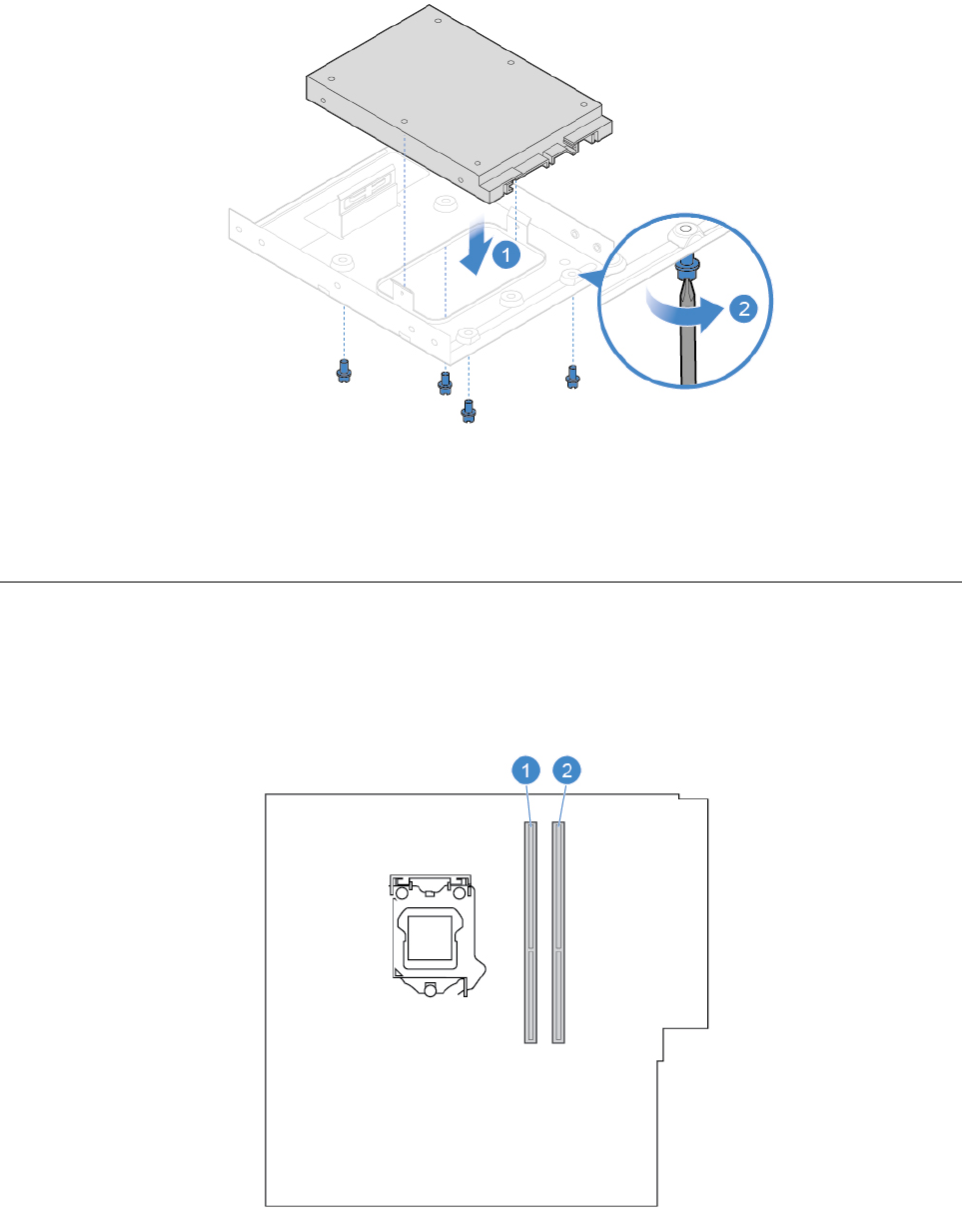 1
2
1 2