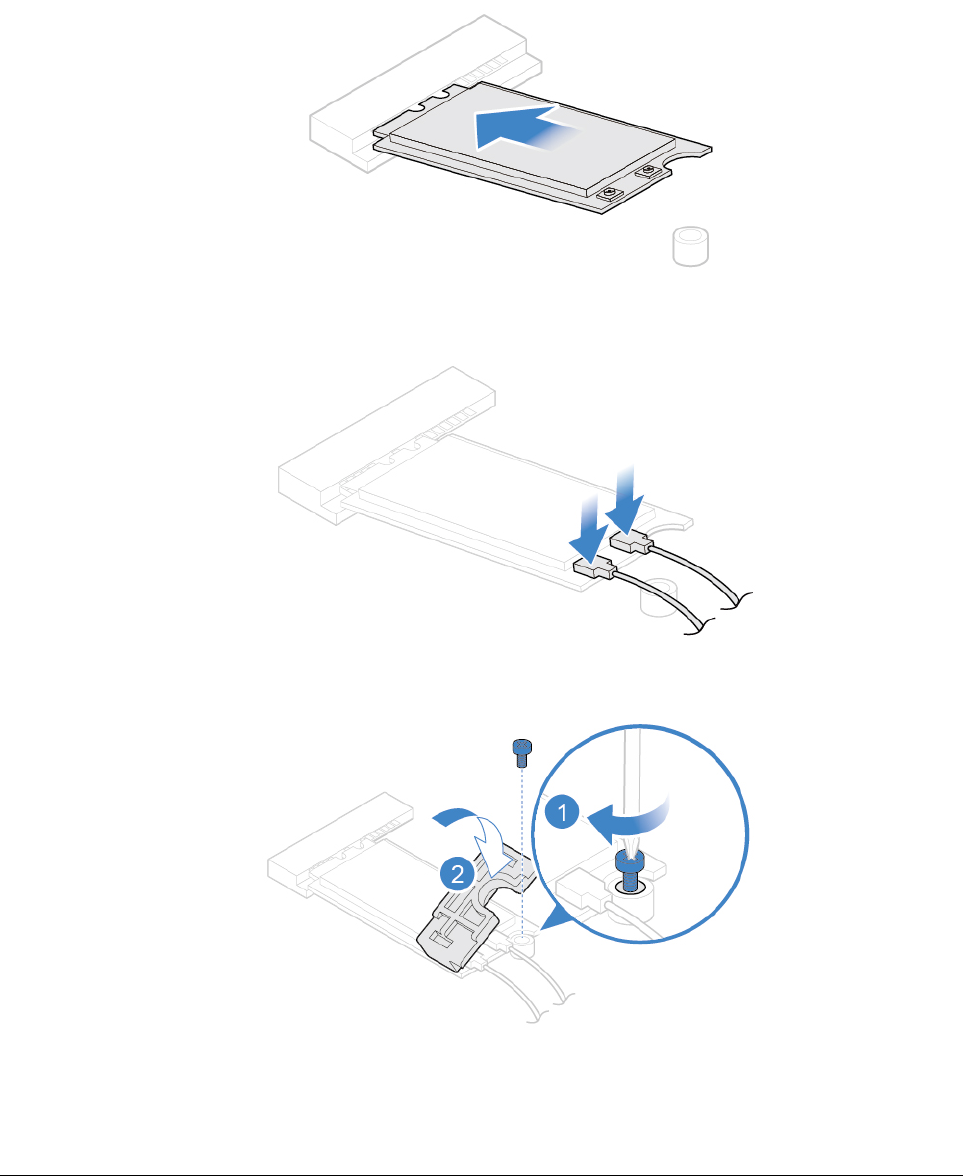 1

2