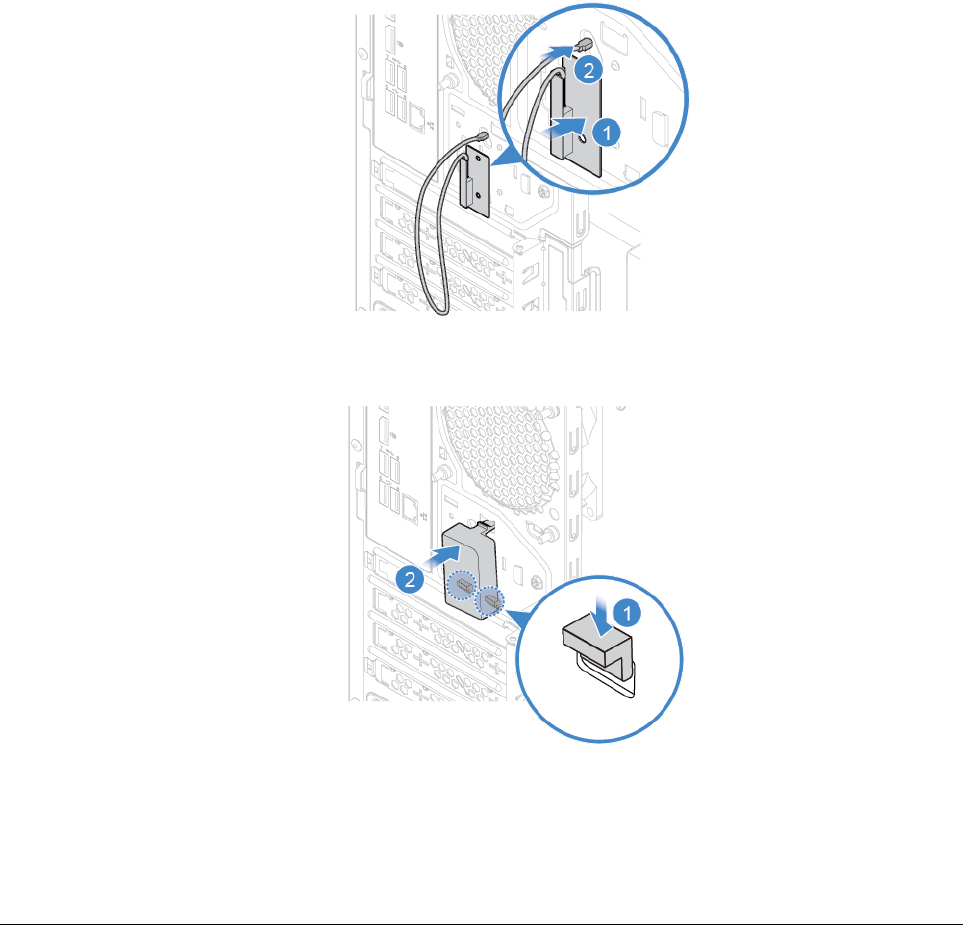 2
1

2
1