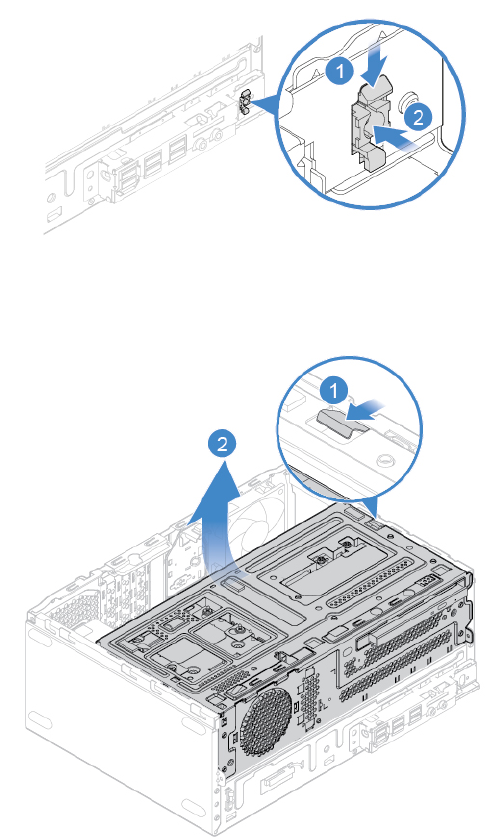 1
2

1
2