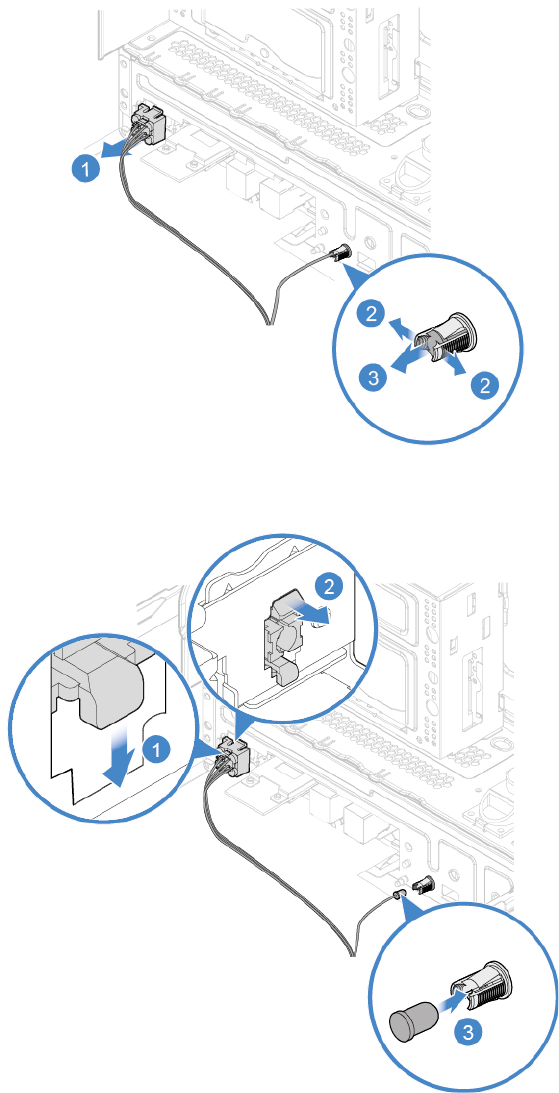 1
2
3
2

2
1
3