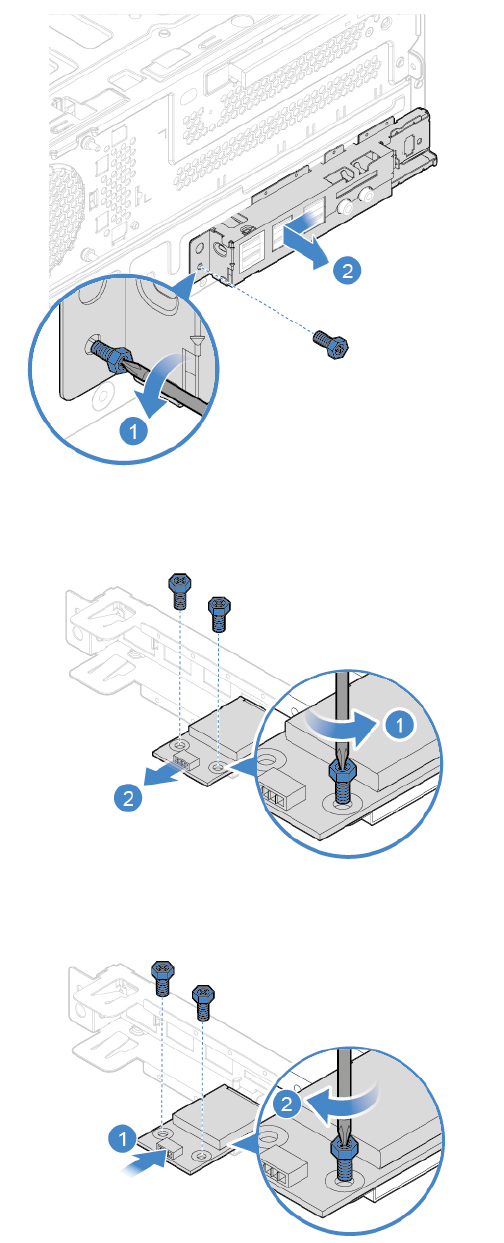 2

1

1

2

2

1