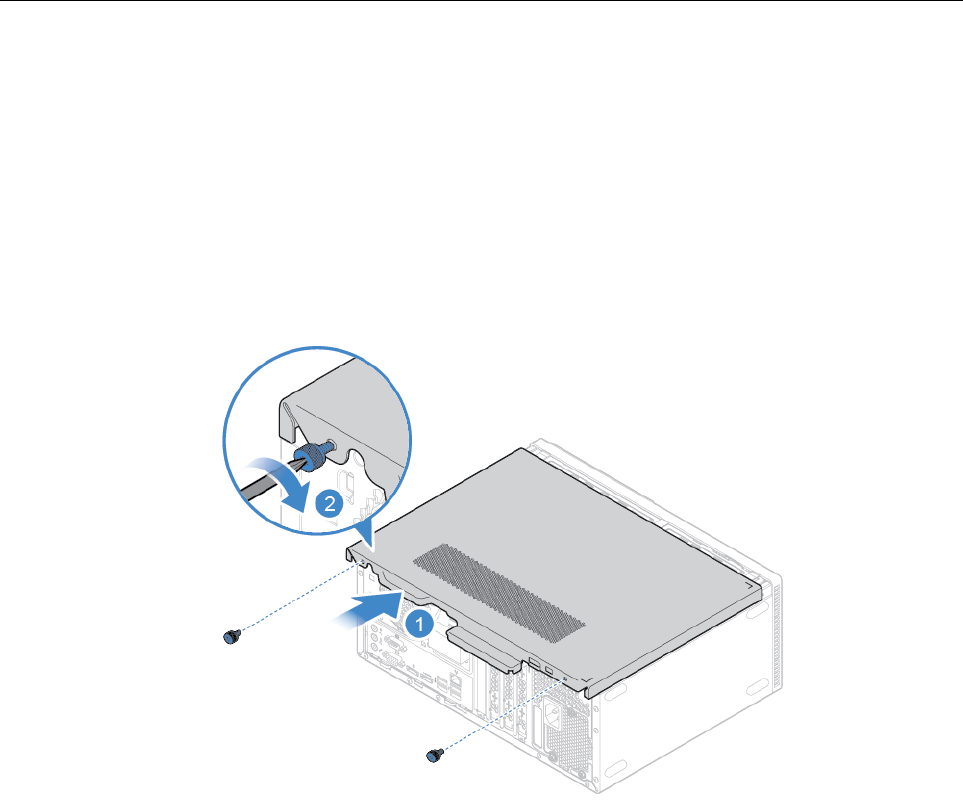 2

1