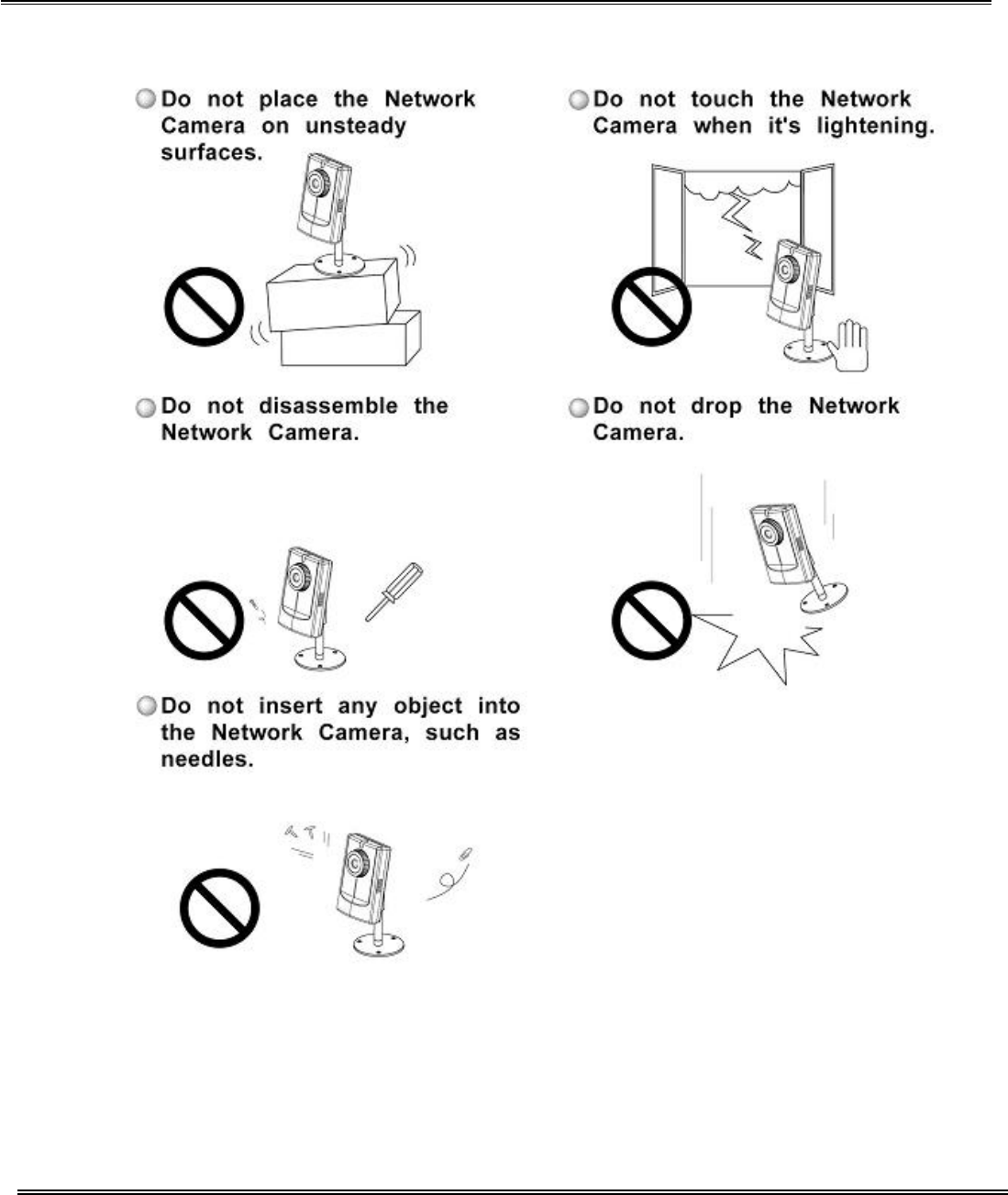 Do not place the Network Camera on unsteady surfaces.

Do not disassemble the Network Camera.

Do not insert any object into the Network Camera, such as needles.

Do not touch the Network Camera when it's lightening.

Do not drop the Network Camera.