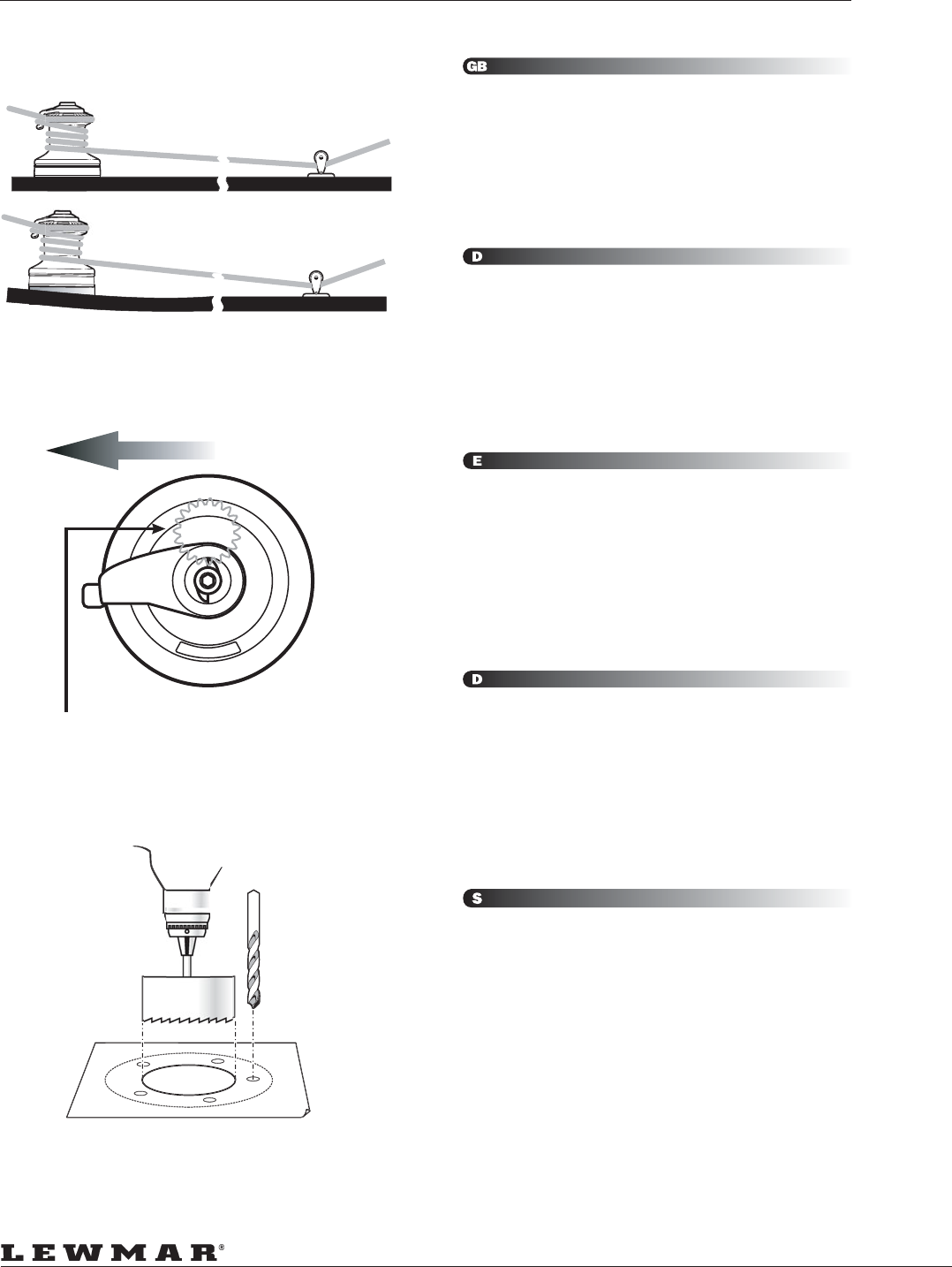 GB

D

E

D

S

LEWMAR®