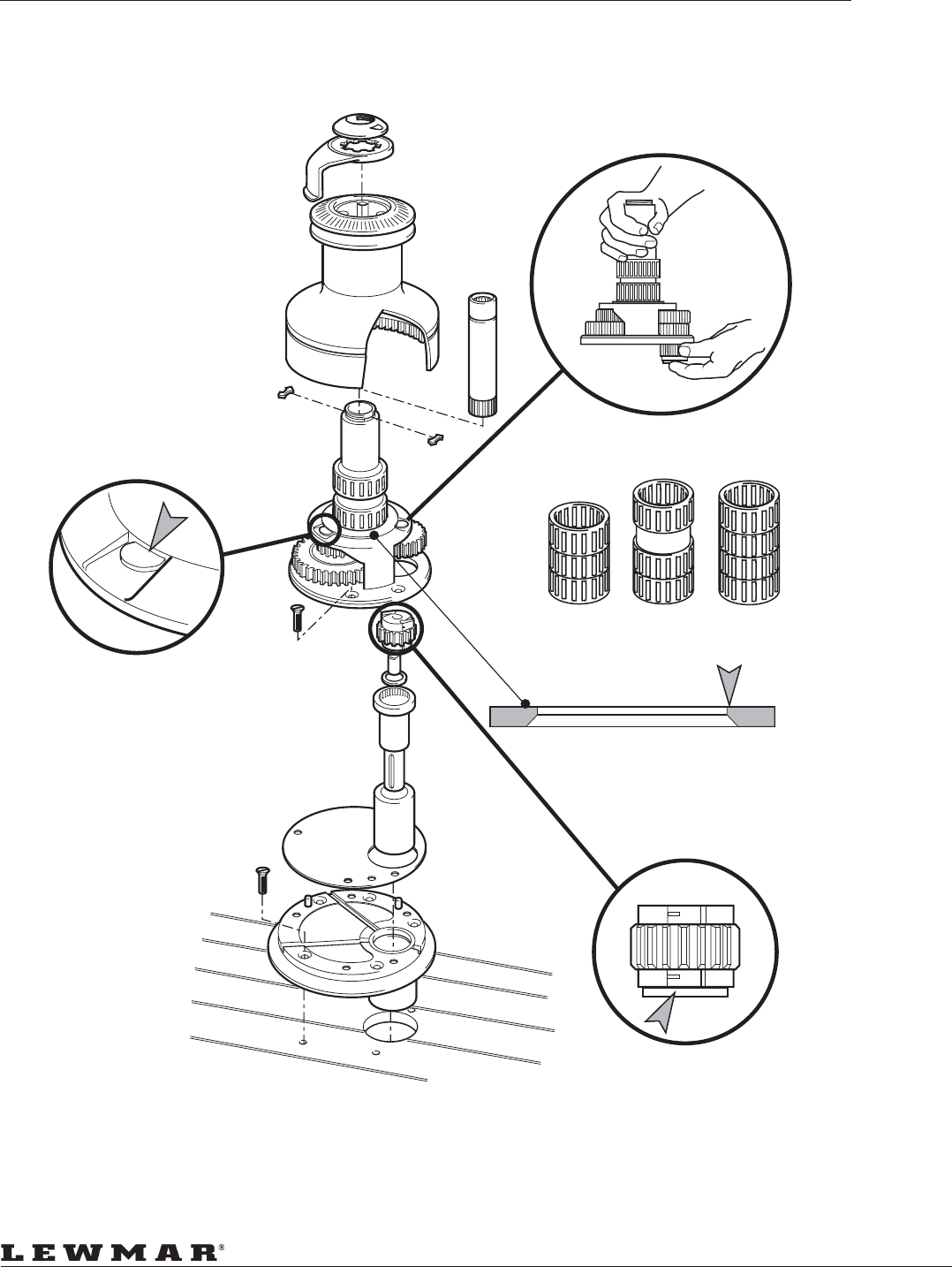 LEWMAR®